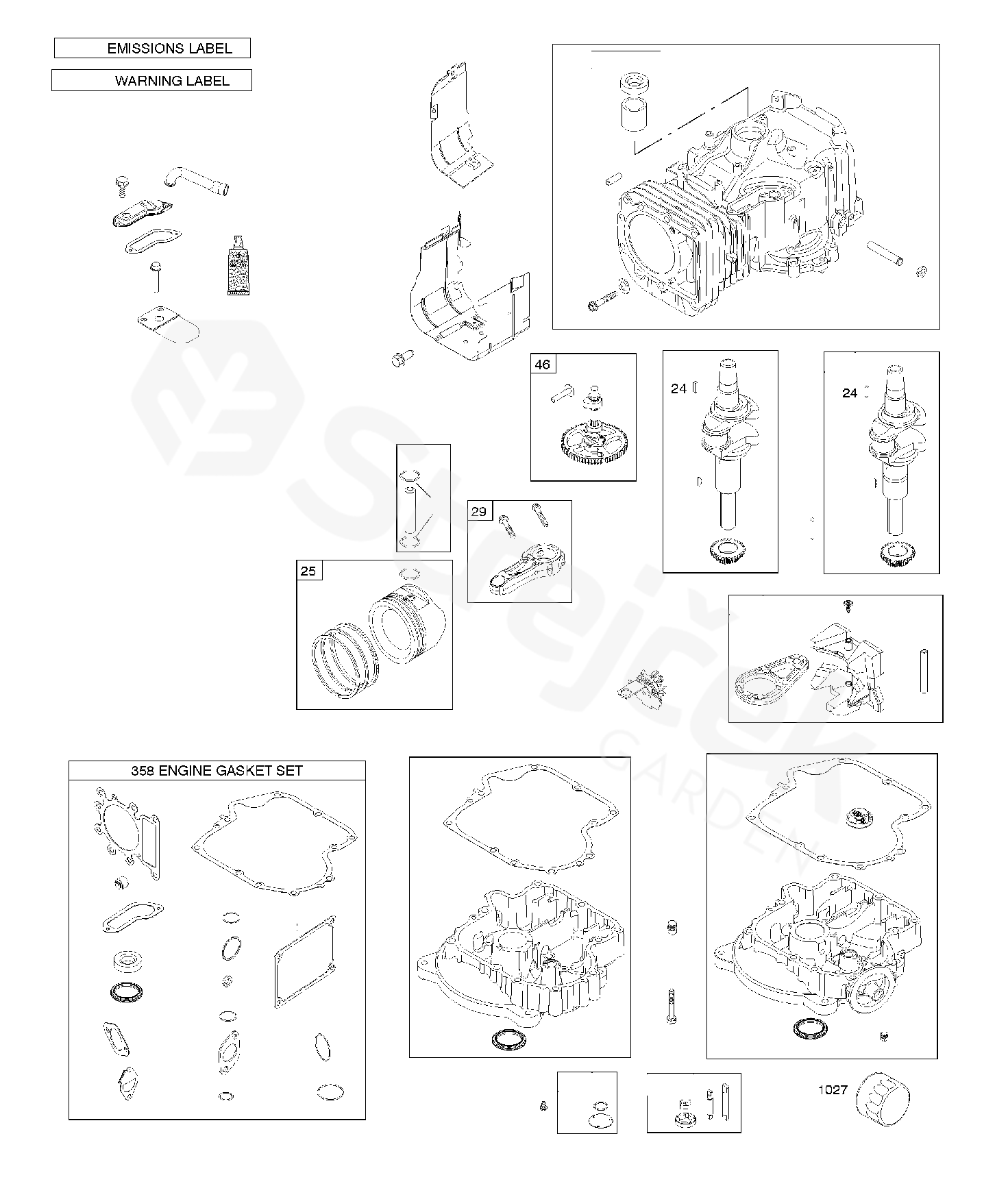 EMISSIONS LABEL

WARNING LABEL

46

24

24

29

25

358 ENGINE GASKET SET

1027

Strejček GARDEN