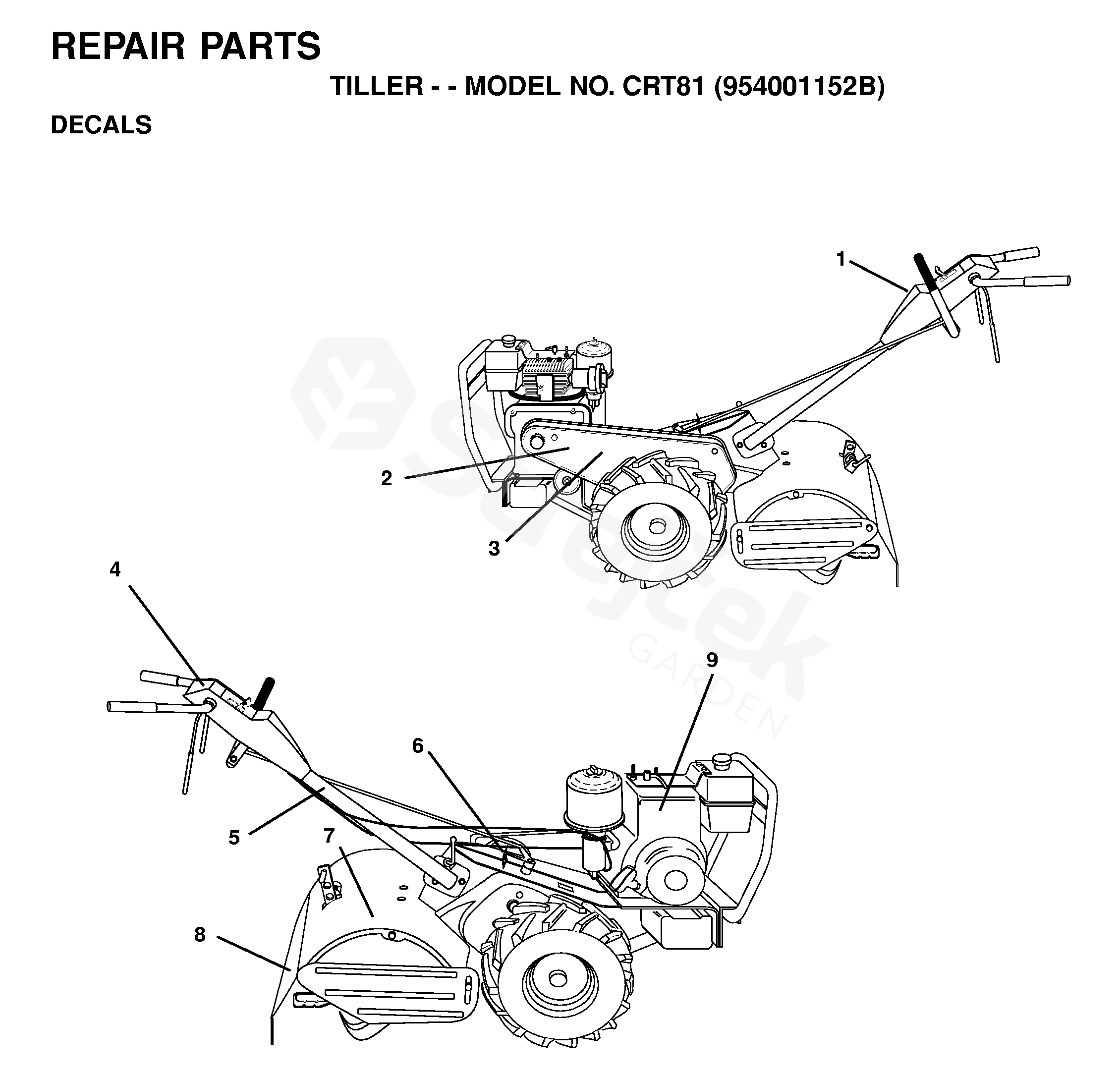 REPAIR PARTS

TILLER - - MODEL NO. CRT81 (954001152B)

DECALS

1

2

3

4

9

6

5

7

8

Sagtek GARDEN