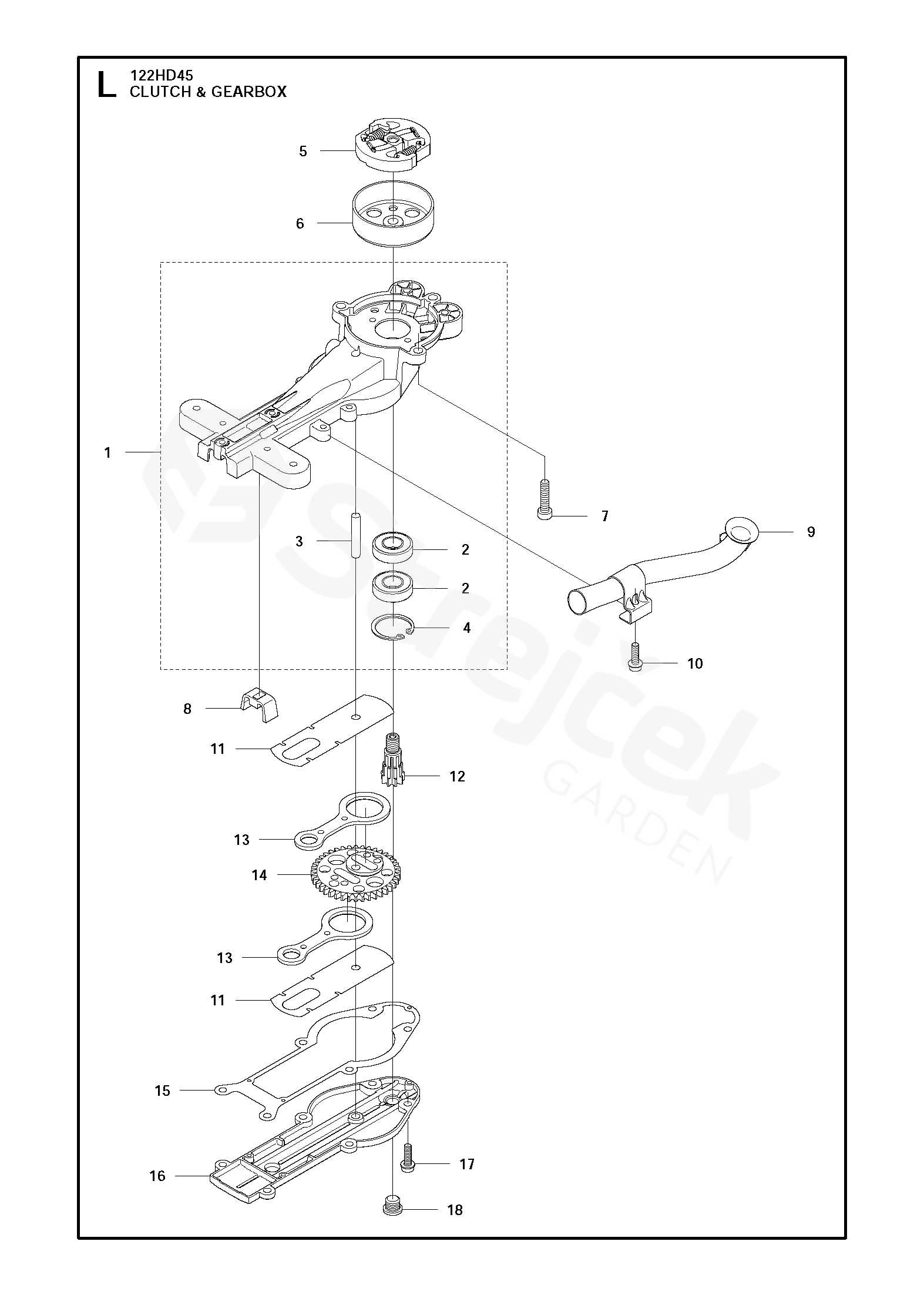 L 122HD45
CLUTCH & GEARBOX

5
6
1
7
9
3
2
2
4
10
8
11
12
13
14
13
11
15
16
17
18

Strejcek GARDEN