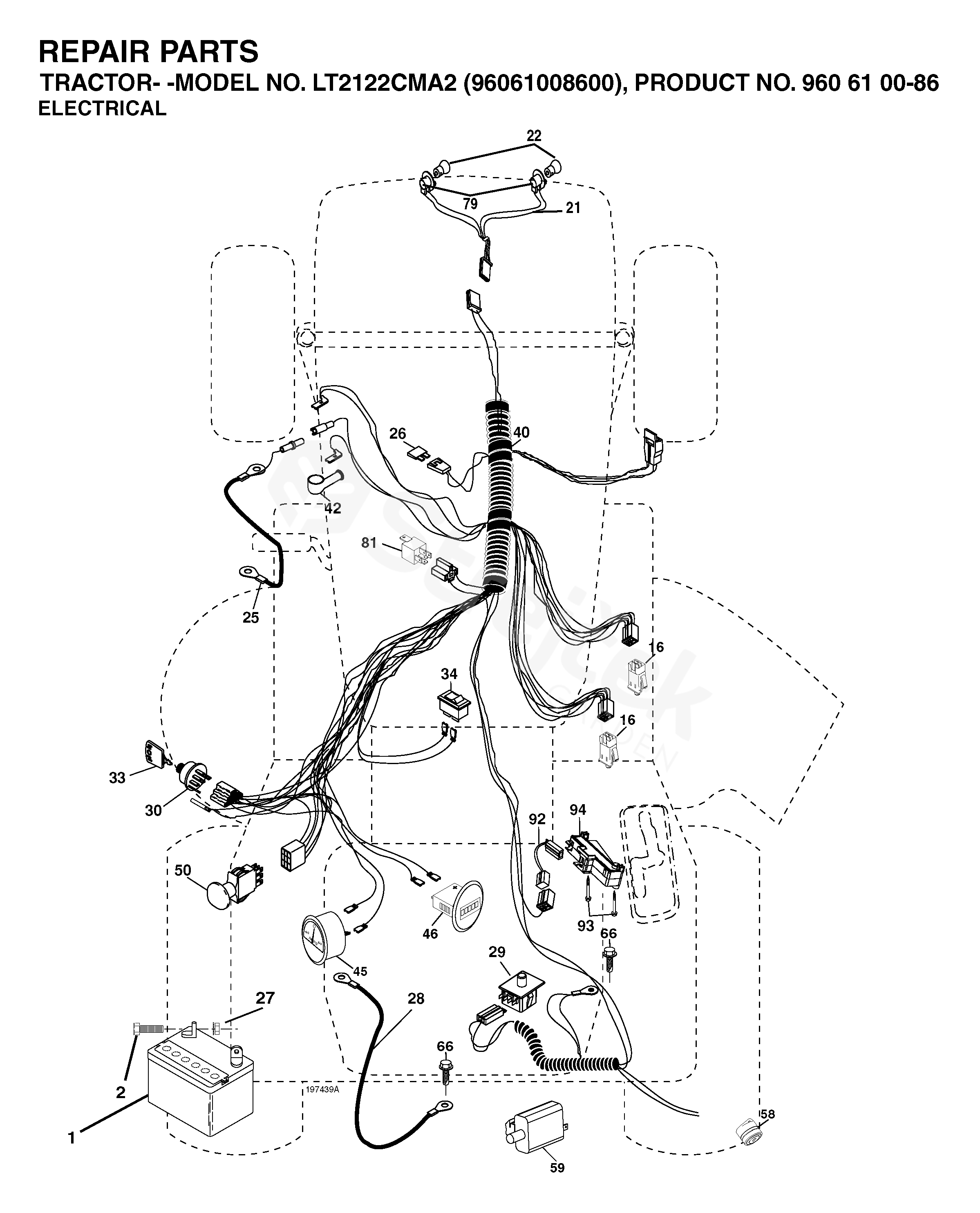 REPAIR PARTS
TRACTOR- -MODEL NO. LT2122CMA2 (96061008600), PRODUCT NO. 960 61 00-86
ELECTRICAL

22
79
21
26
40
42
81
25
16
34
16
33
30
92
94
50
46
93
66
45
29
27
28
66
2
197439A
1
58
59