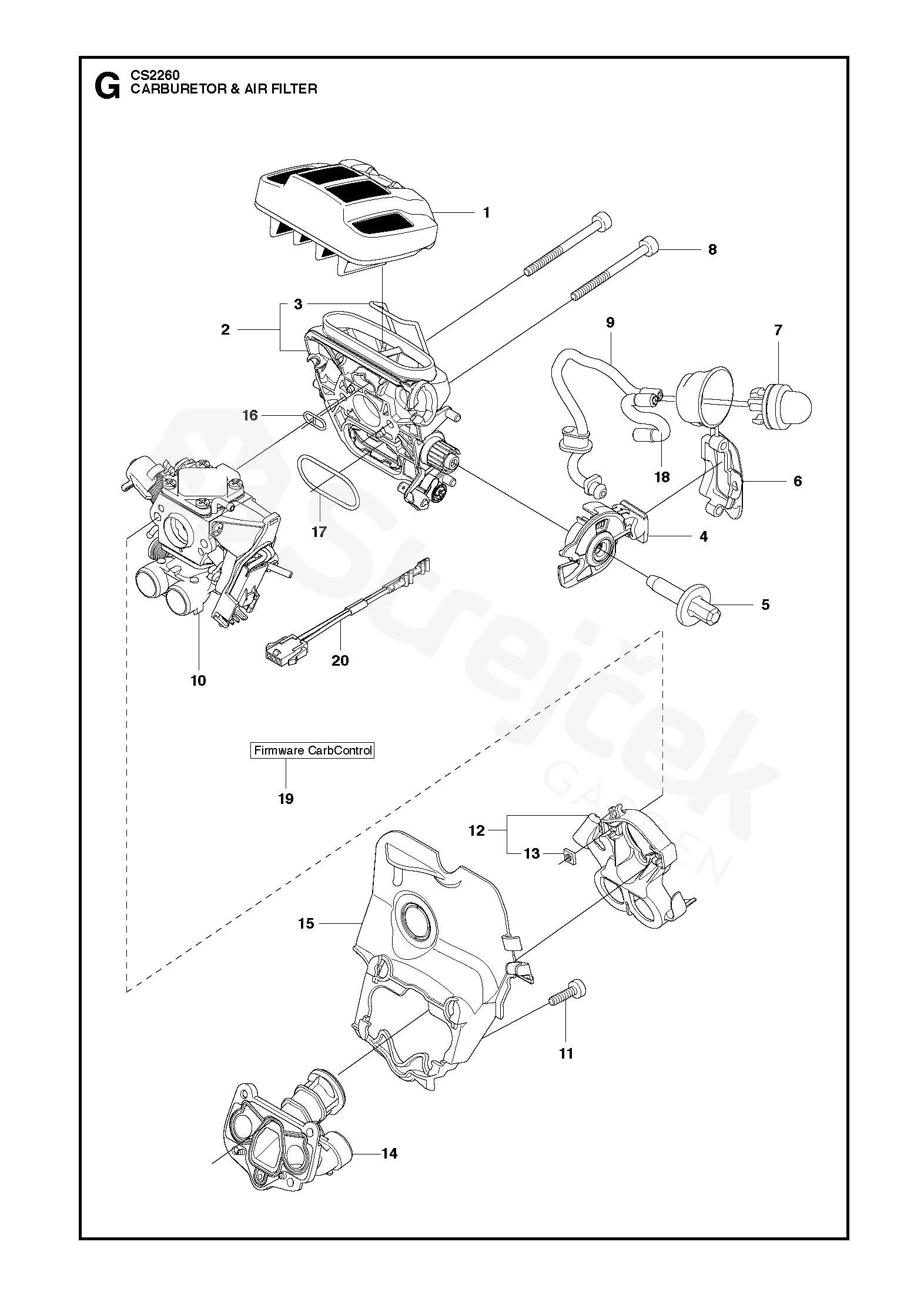 G CS2260
CARBURETOR & AIR FILTER

1
8
3
2
9
7
16
18
6
17
4
5
20
10
Firmware CarbControl
19
12
13
15
11
14

Strejček GARDEN