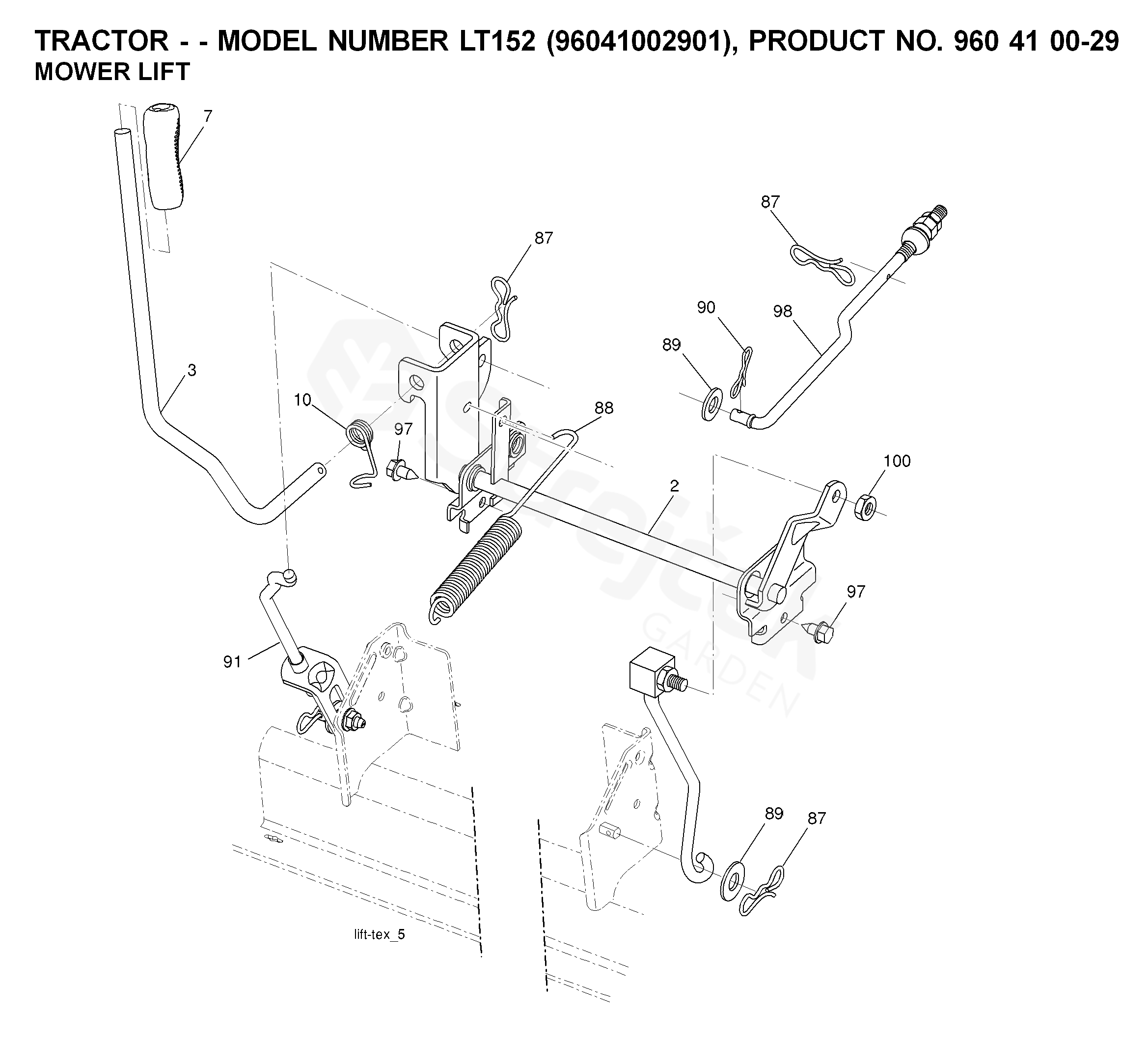 TRACTOR - - MODEL NUMBER LT152 (96041002901), PRODUCT NO. 960 41 00-29
MOWER LIFT

7
87
87
90
98
89
3
10
97
88
100
2
97
91
89
87
lift-tex_5

Strejček GARDEN