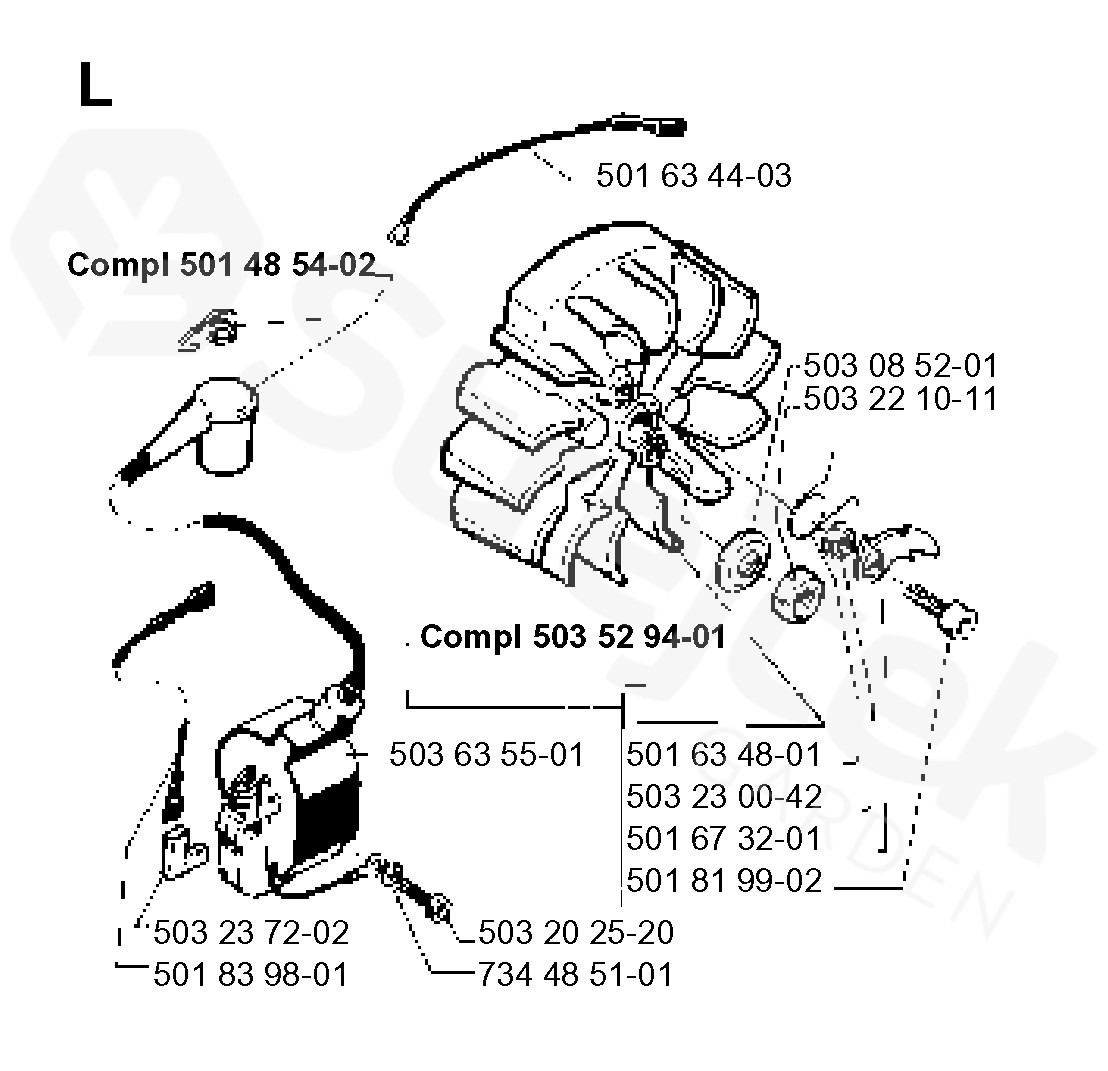 L

501 63 44-03

Compl 501 48 54-02

503 08 52-01
503 22 10-11

Compl 503 52 94-01

503 63 55-01

501 63 48-01
503 23 00-42
501 67 32-01
501 81 99-02

503 23 72-02
501 83 98-01

503 20 25-20
734 48 51-01

GARDEN