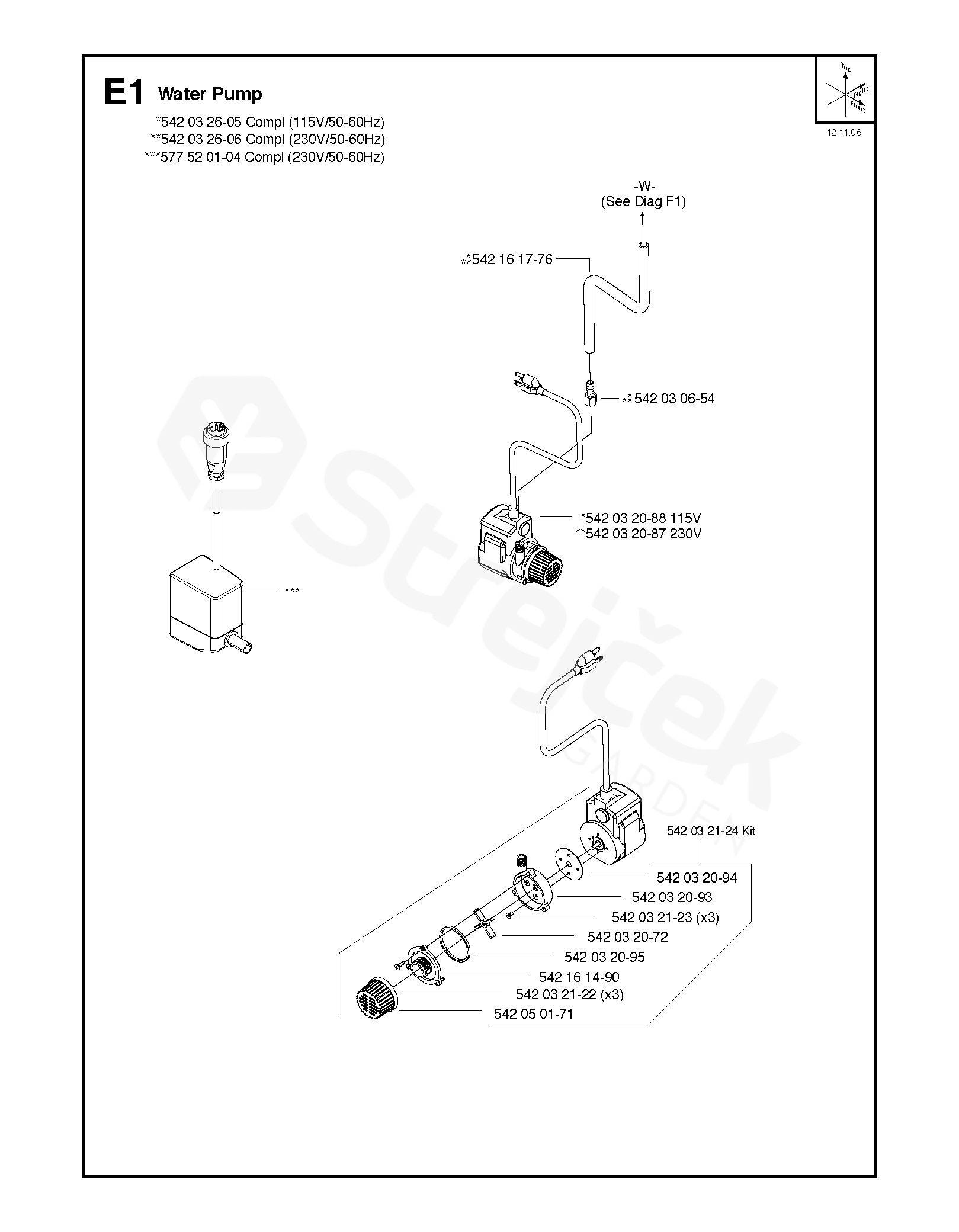 E1 Water Pump

*542 03 26-05 Compl (115V/50-60Hz)
**542 03 26-06 Compl (230V/50-60Hz)
***577 52 01-04 Compl (230V/50-60Hz)

Top
Right
Front

12.11.06

-W-
(See Diag F1)

***542 16 17-76

***542 03 06-54

*542 03 20-88 115V
**542 03 20-87 230V

***

542 03 21-24 Kit
542 03 20-94
542 03 20-93
542 03 21-23 (x3)
542 03 20-72
542 03 20-95
542 16 14-90
542 03 21-22 (x3)
542 05 01-71

Strejček
GARDEN