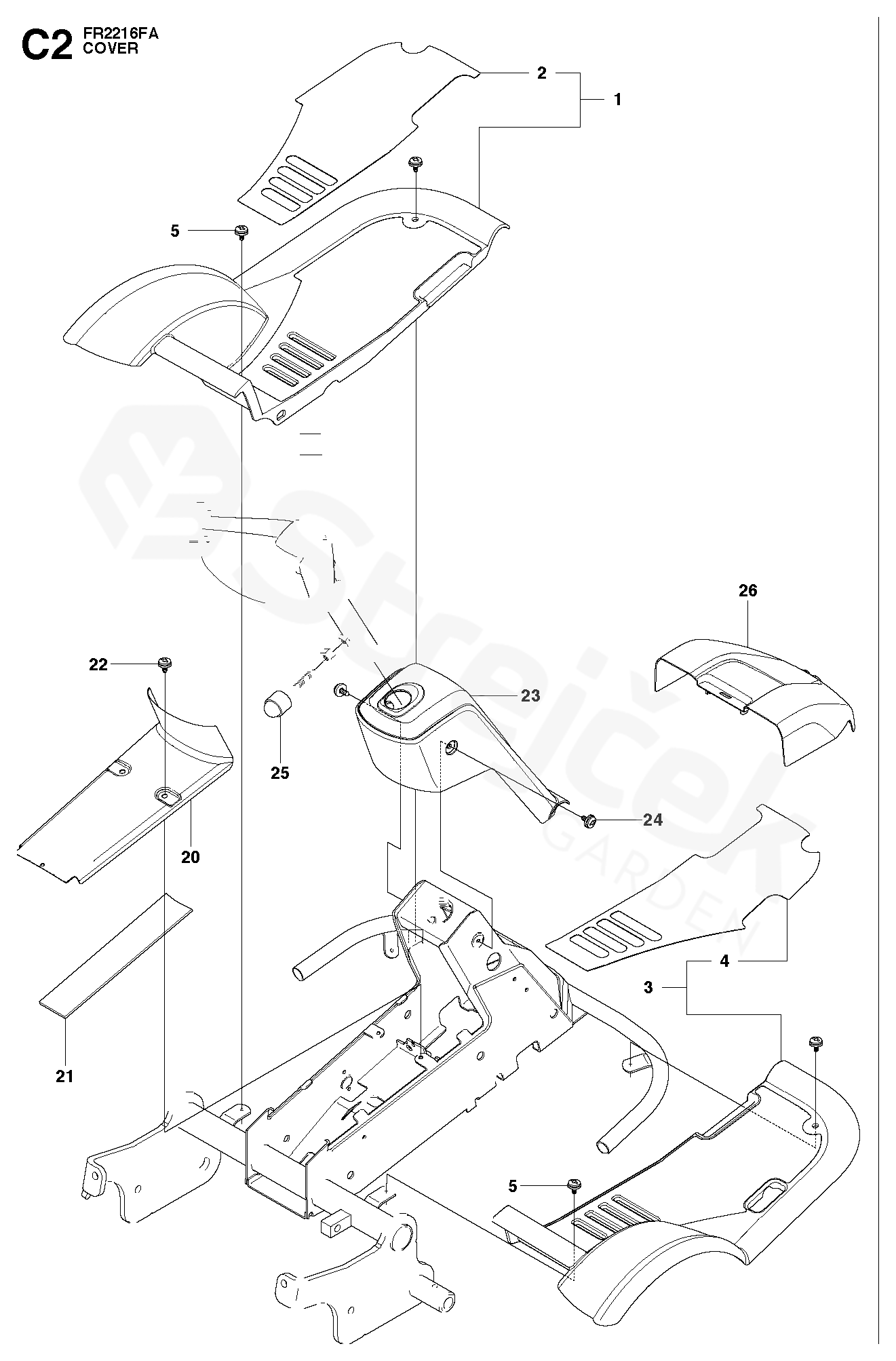 C2 FR2216FA COVER

2
1
5
26
22
23
25
24
20
4
3
21
5

Strejček GARDEN