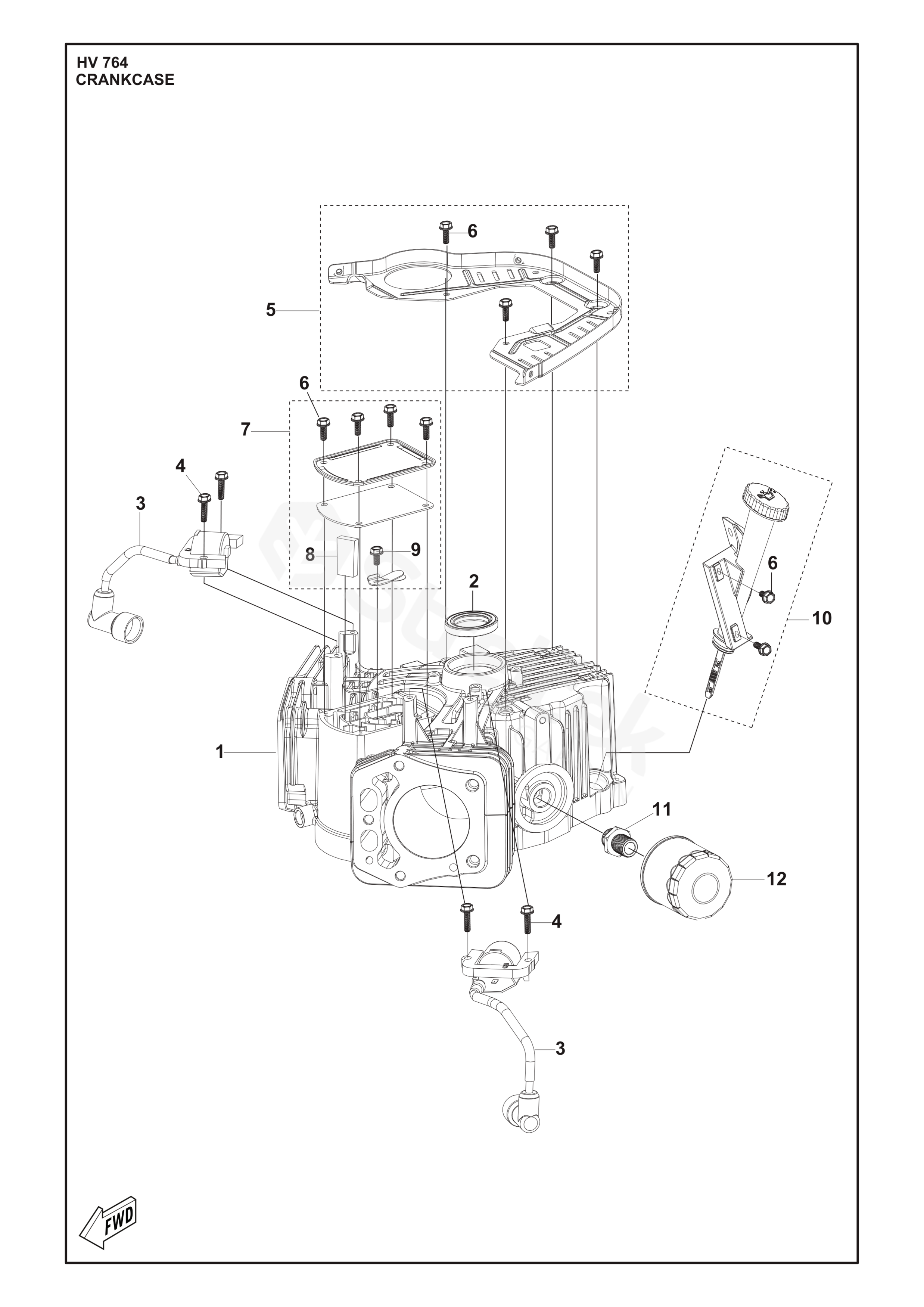 HV 764
CRANKCASE

6
5
6
7
4
3
8
9
2
6
10
1
11
12
4
3
FWD