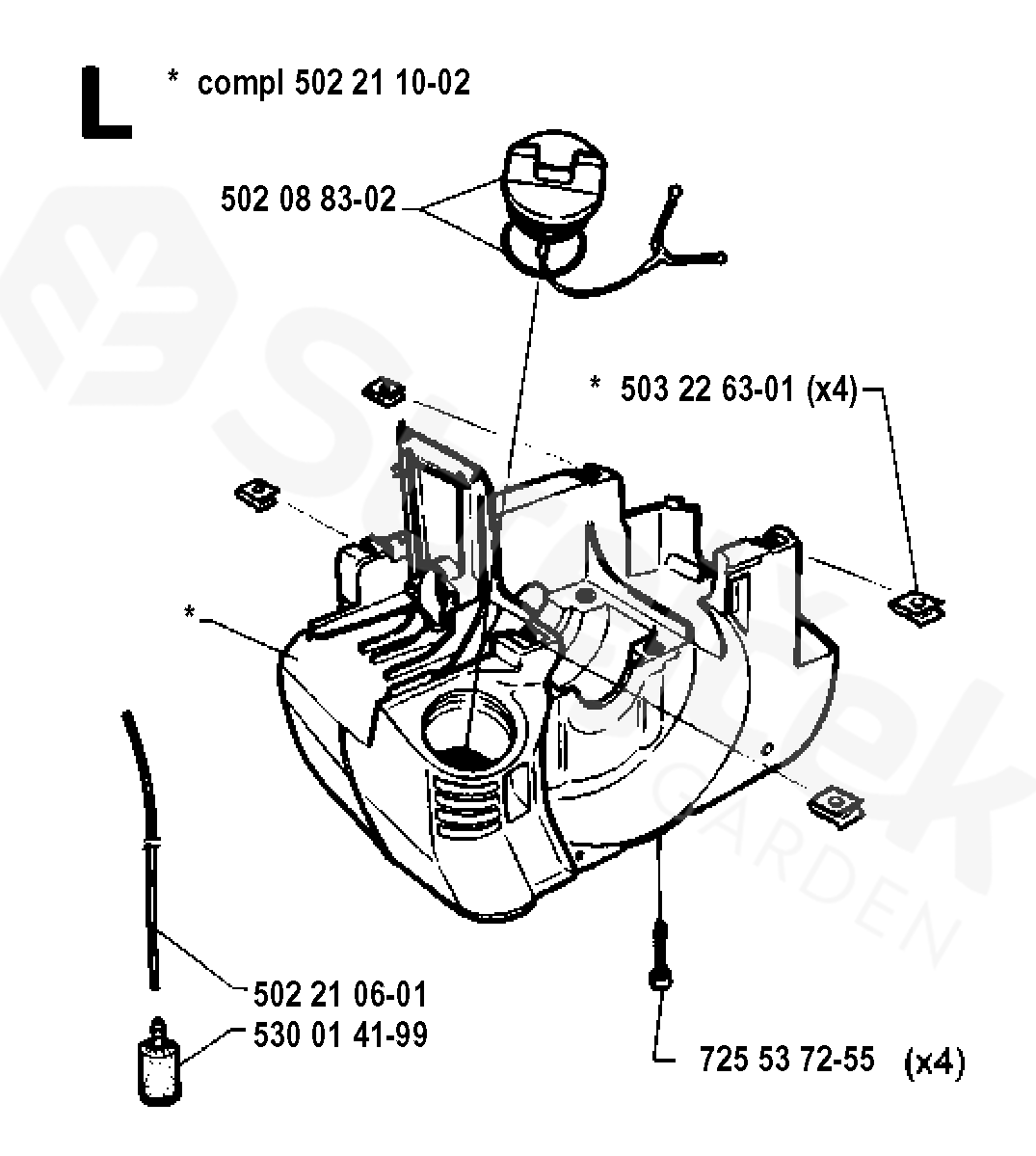 L * compl 502 21 10-02

502 08 83-02

* 503 22 63-01 (x4)

*

502 21 06-01

530 01 41-99

725 53 72-55 (x4)

GARDEN