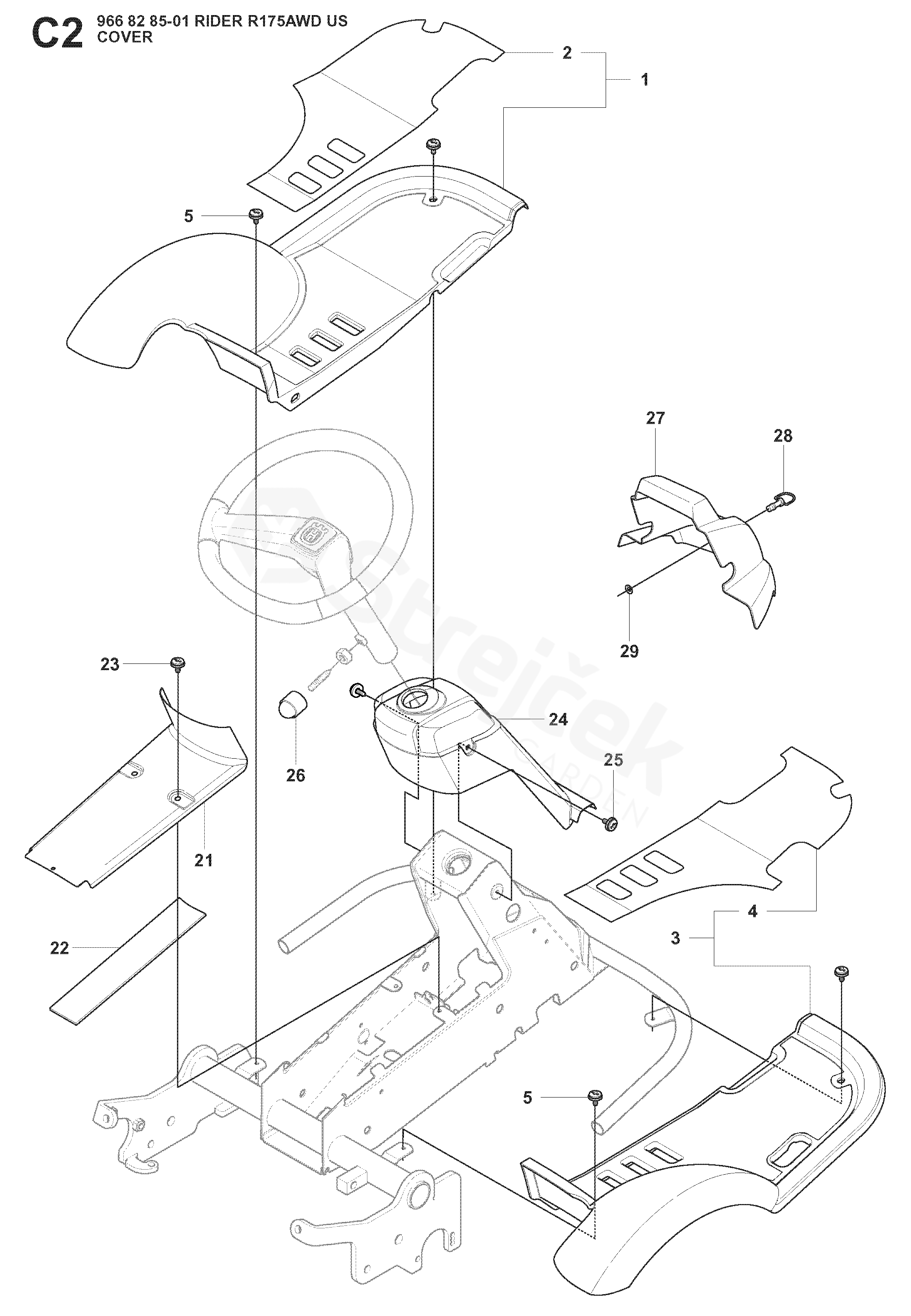 C2 966 82 85-01 RIDER R175AWD US
COVER

2
1
5
27
28
29
23
26
24
25
21
22
4
3
5
strejček
GARDEN