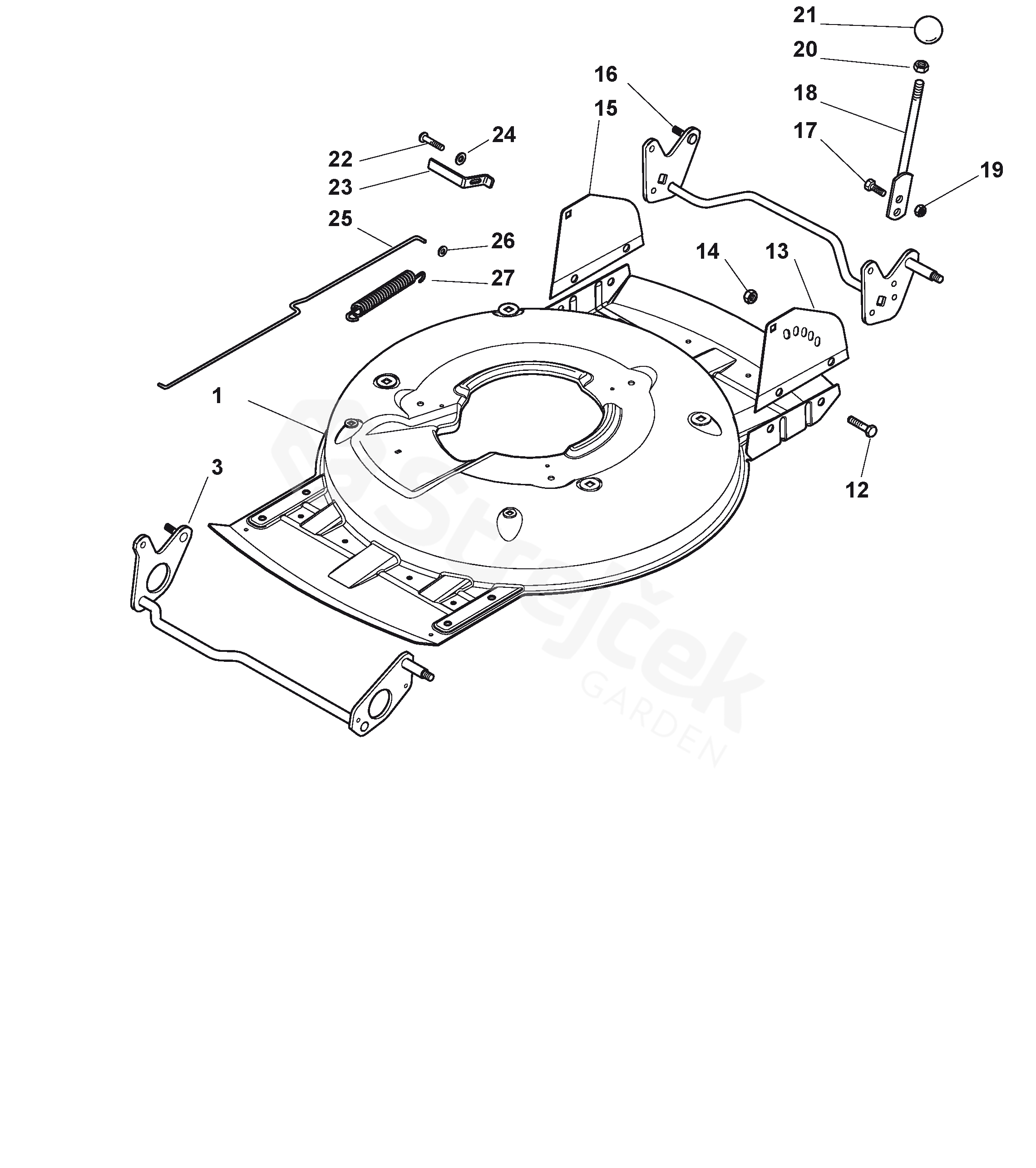 21
20
16
18
15
17
24
22
19
23
25
26
14
13
27
1
3
12
Strejček
GARDEN