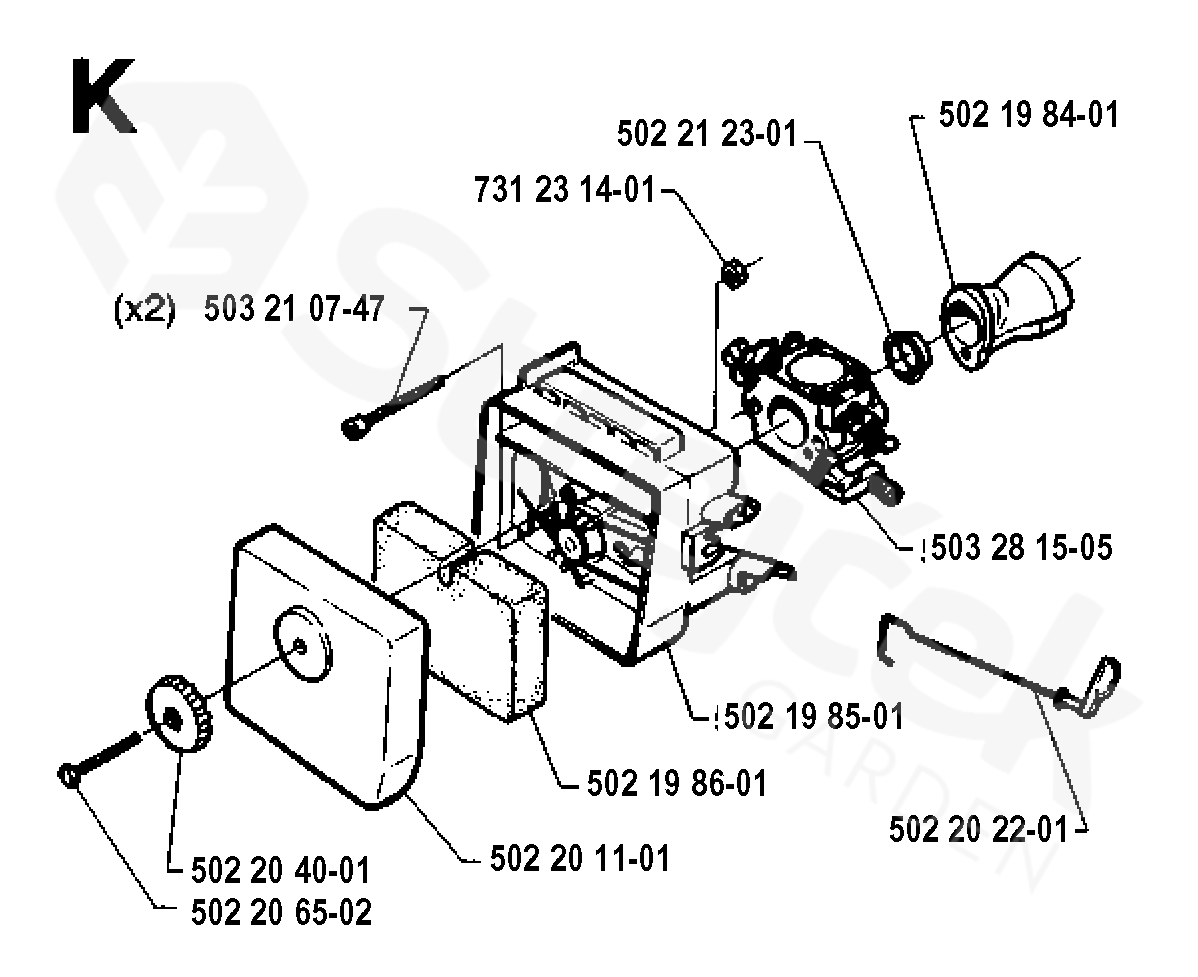 K

502 21 23-01

502 19 84-01

731 23 14-01

(x2) 503 21 07-47

503 28 15-05

502 19 85-01

502 19 86-01

502 20 22-01

502 20 11-01

502 20 40-01

502 20 65-02

GARDEN