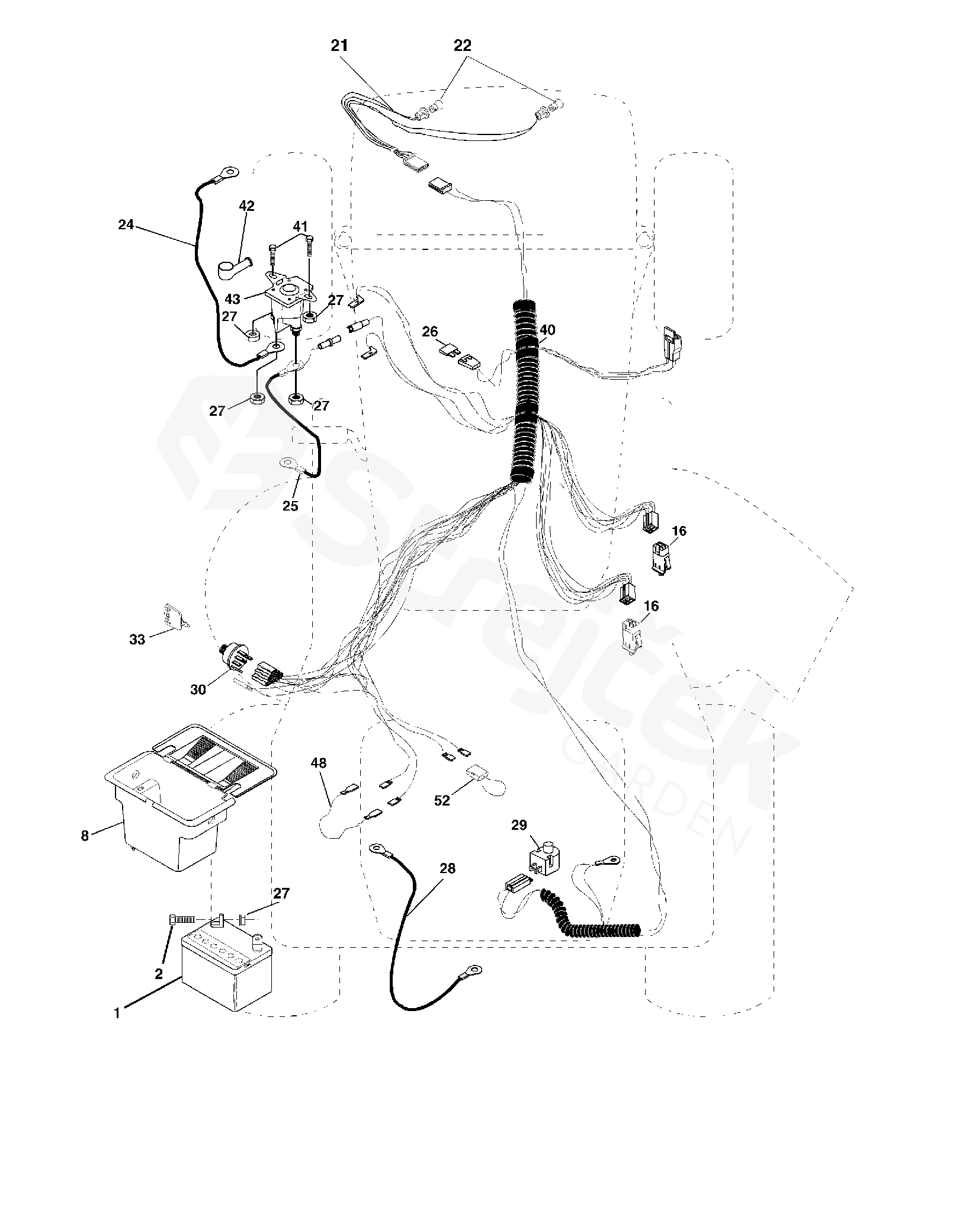 21
22
42
24
41
43
27
27
26
40
27
27
25
16
16
33
30
48
52
8
29
28
27
2
1
Strejček
GARDEN