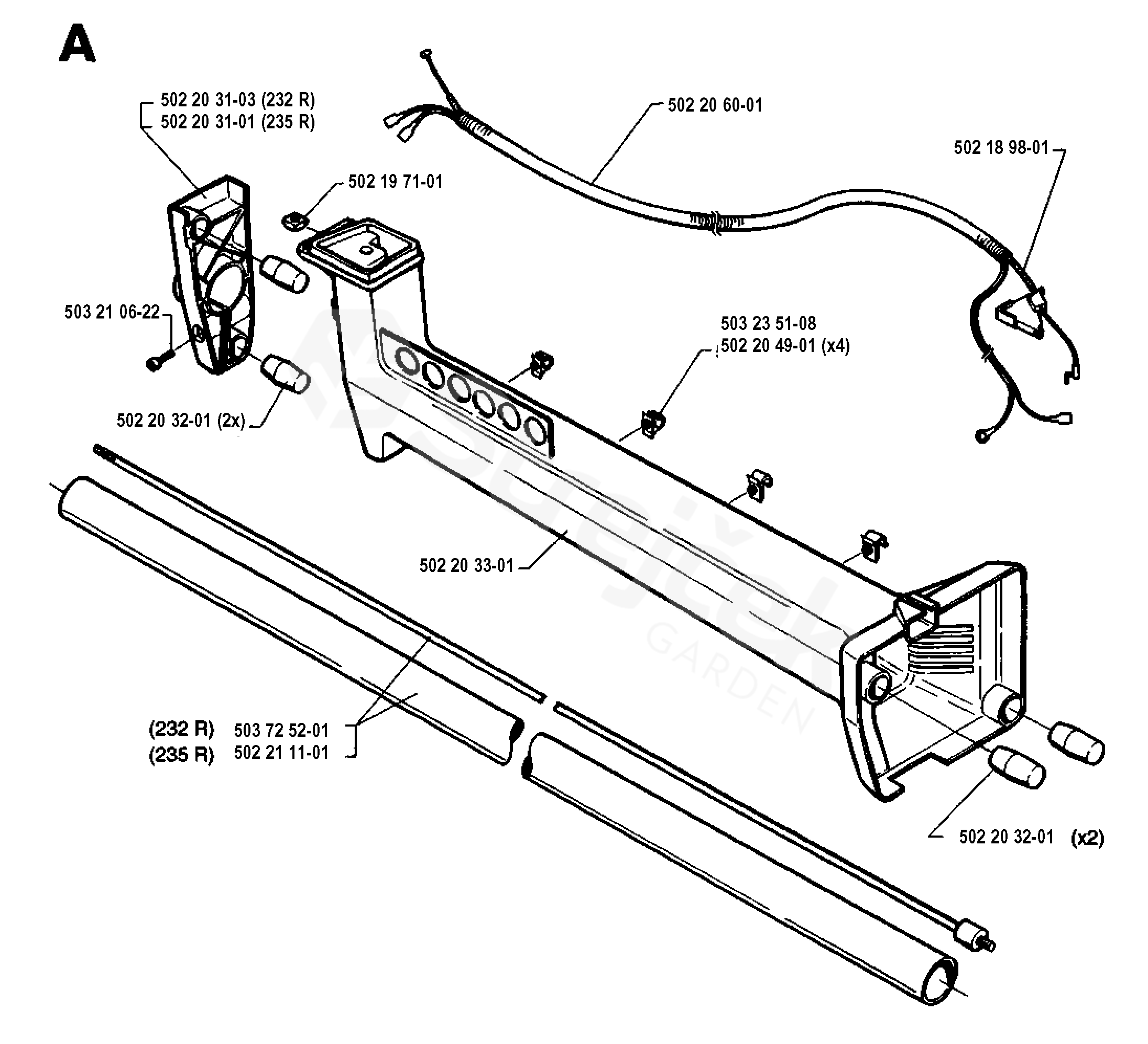 A

502 20 31-03 (232 R)
502 20 31-01 (235 R)

502 20 60-01

502 18 98-01

502 19 71-01

503 21 06-22

503 23 51-08
502 20 49-01 (x4)

502 20 32-01 (2x)

502 20 33-01

(232 R) 503 72 52-01
(235 R) 502 21 11-01

502 20 32-01 (x2)

GARDEN