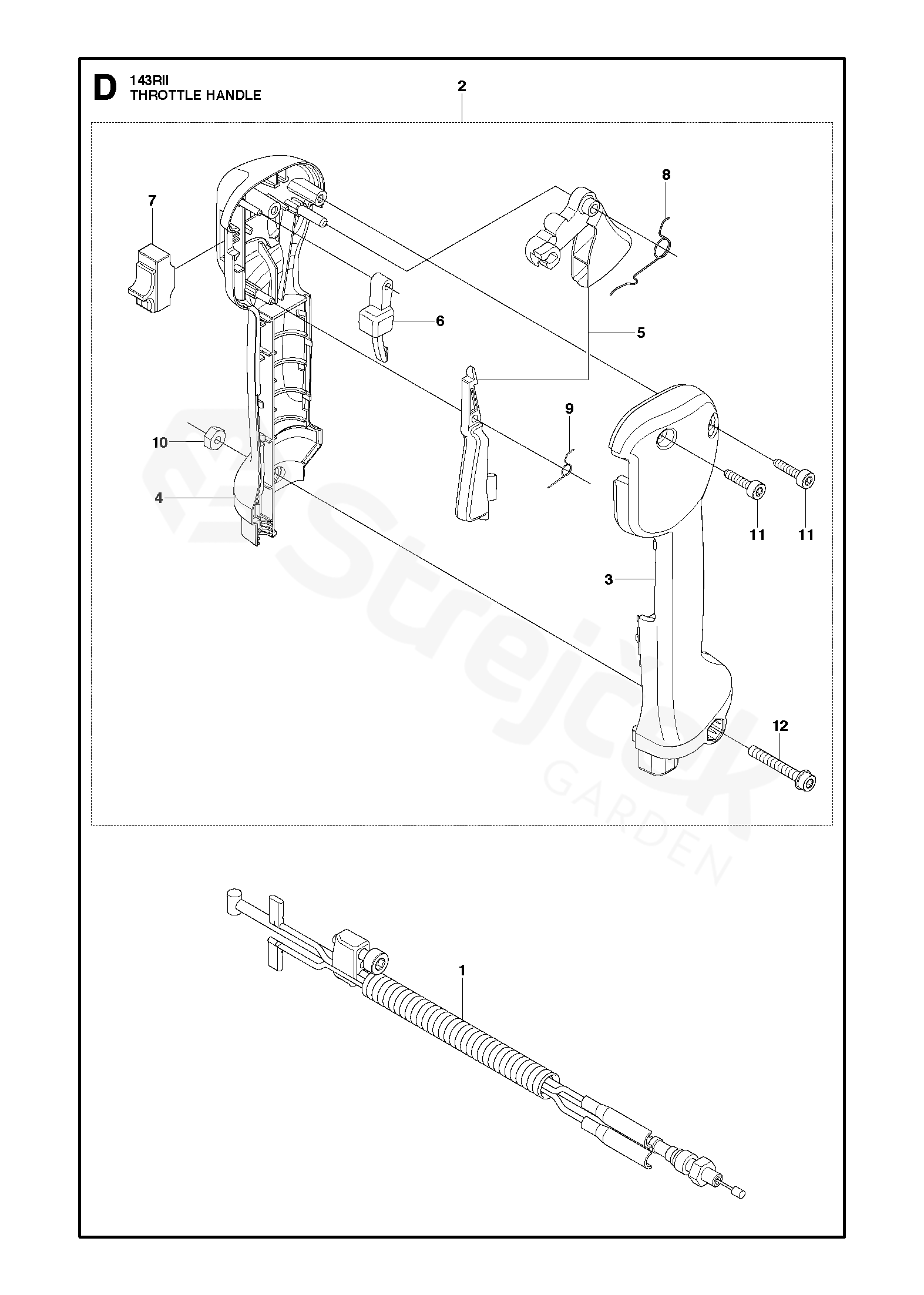 D 143RII
THROTTLE HANDLE

2
8
7
6
5
9
10
4
11
11
3
12
Strejček
GARDEN
1