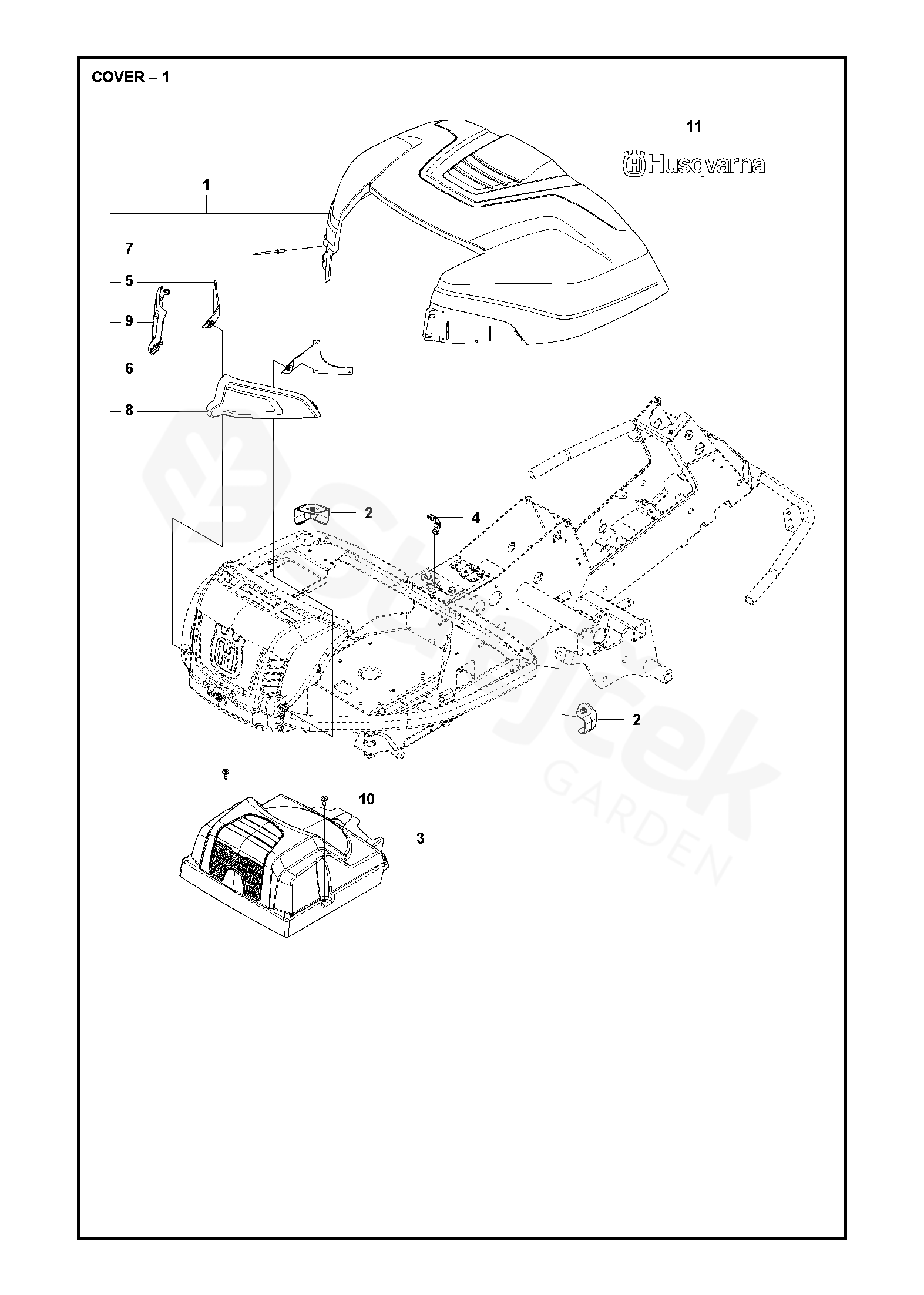 COVER – 1

11
Husqvarna

1
7
5
9
6
8

2
4

2

10
3

GARDEN