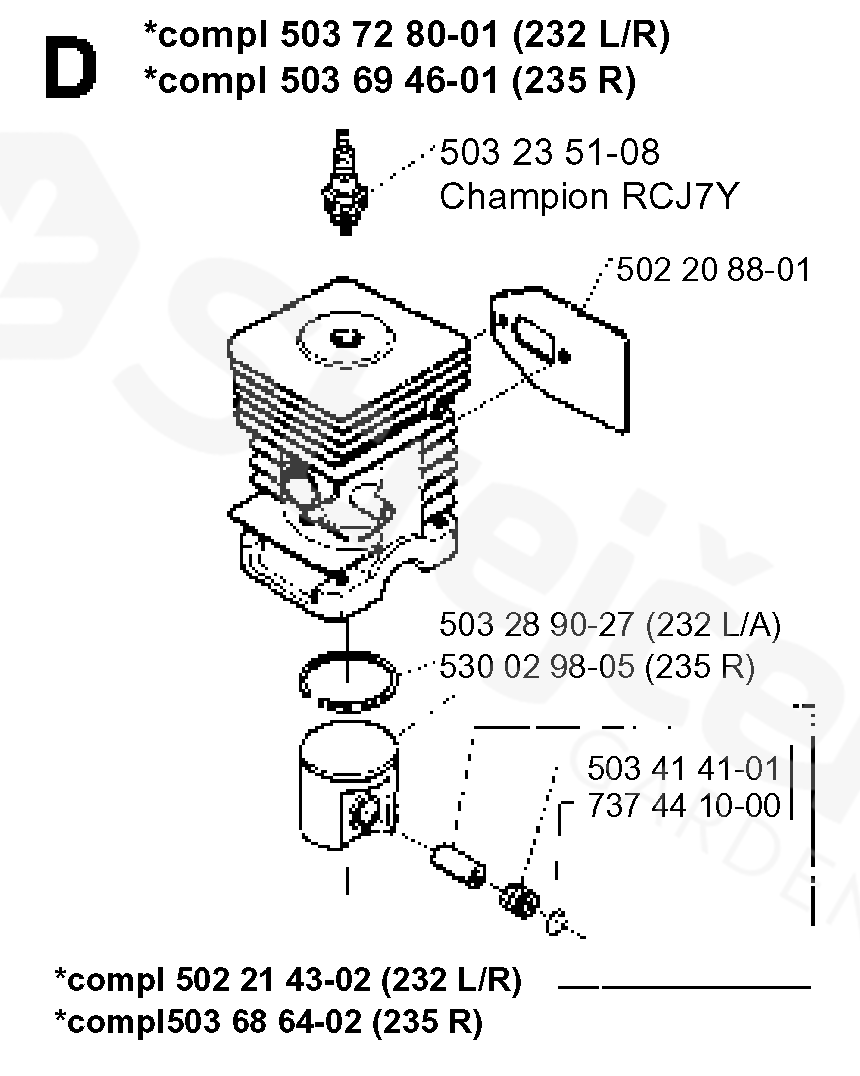 D

*compl 503 72 80-01 (232 L/R)
*compl 503 69 46-01 (235 R)

503 23 51-08
Champion RCJ7Y

502 20 88-01

503 28 90-27 (232 L/A)
530 02 98-05 (235 R)

503 41 41-01
737 44 10-00

*compl 502 21 43-02 (232 L/R)
*compl503 68 64-02 (235 R)