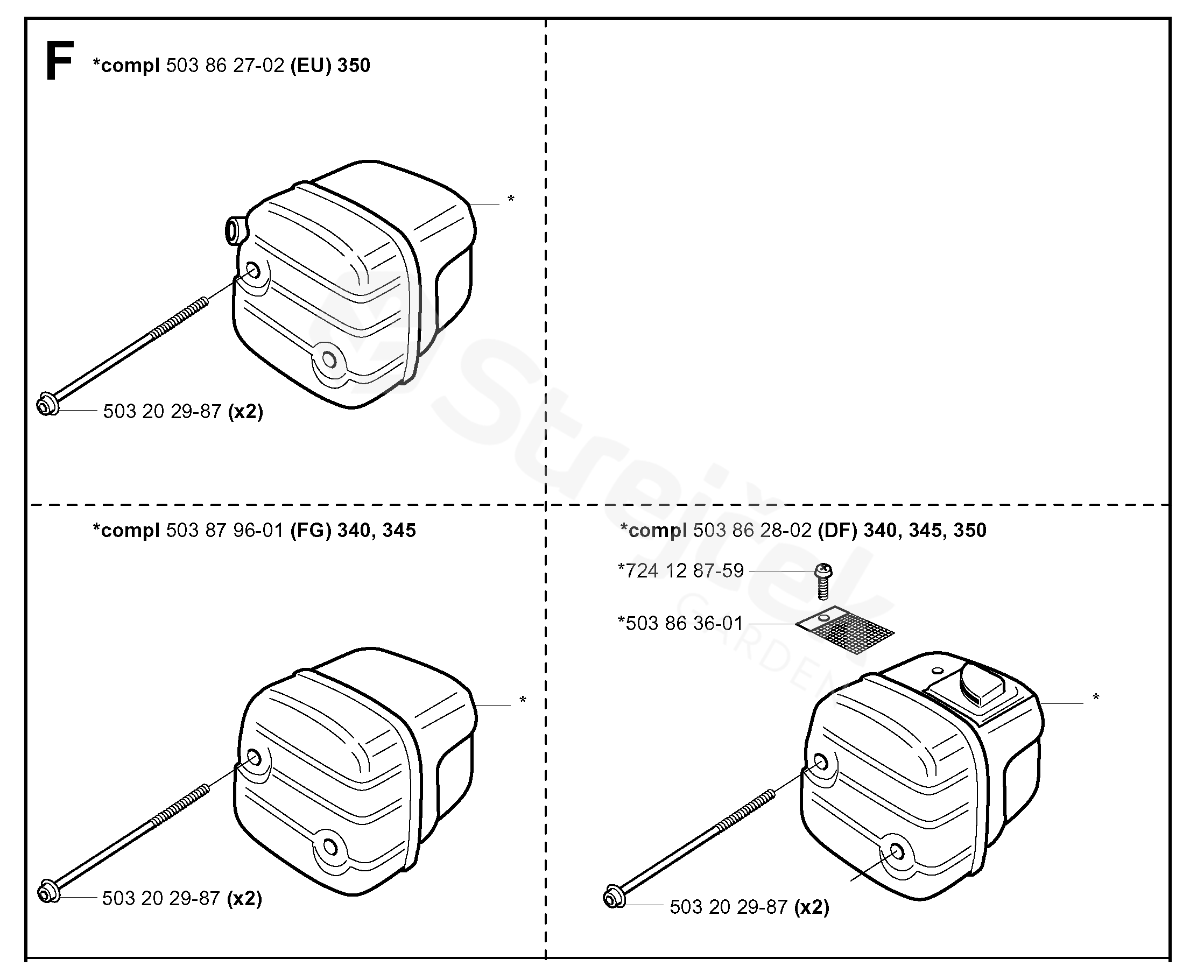 F *compl 503 86 27-02 (EU) 350

*

503 20 29-87 (x2)

Streitek GARDEN

*compl 503 87 96-01 (FG) 340, 345

*

503 20 29-87 (x2)

*compl 503 86 28-02 (DF) 340, 345, 350

*724 12 87-59

*503 86 36-01

*

503 20 29-87 (x2)