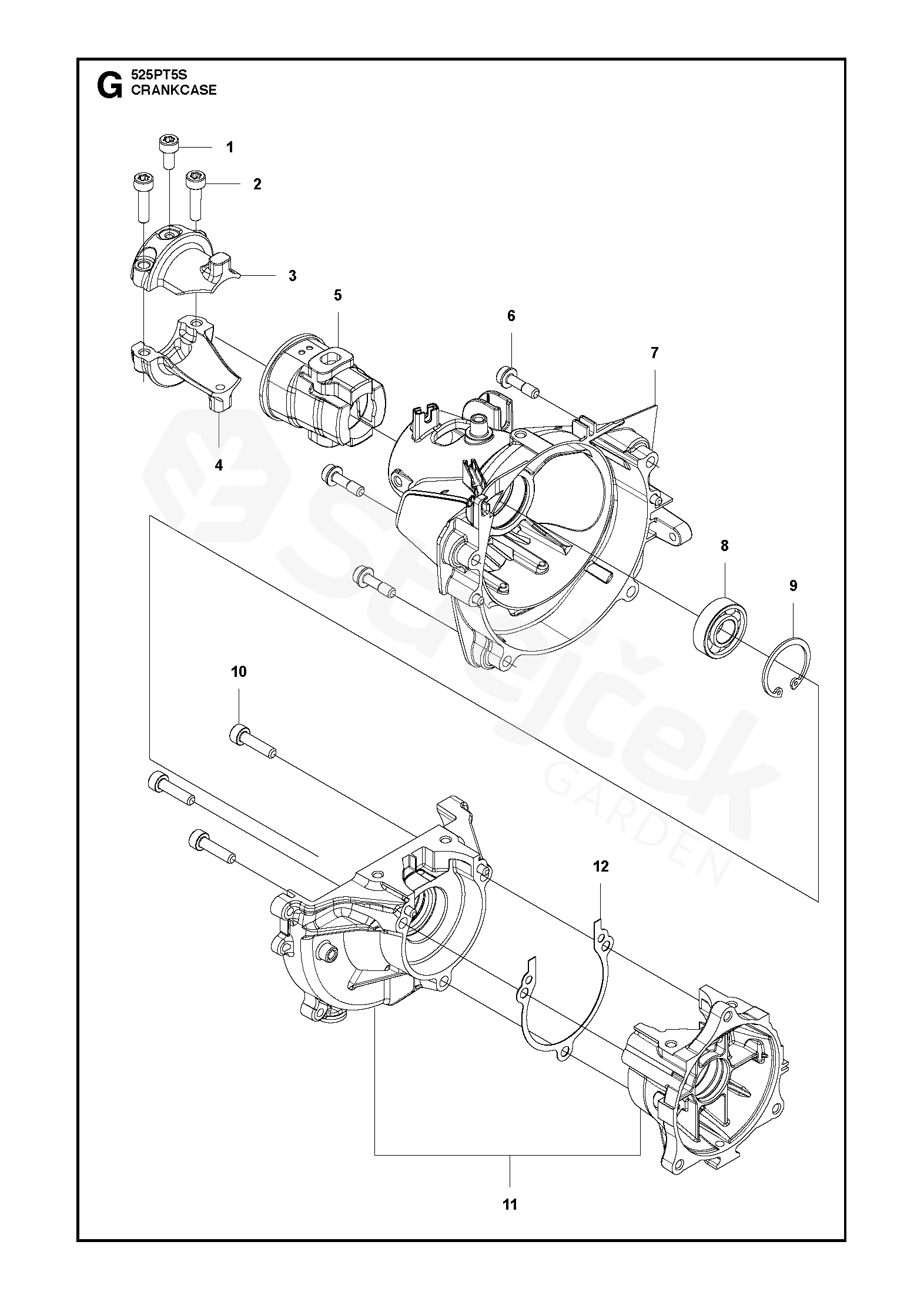 G 525PT5S
CRANKCASE

1
2
3
5
6
7
4
8
9
10
12
11

Stejček GARDEN