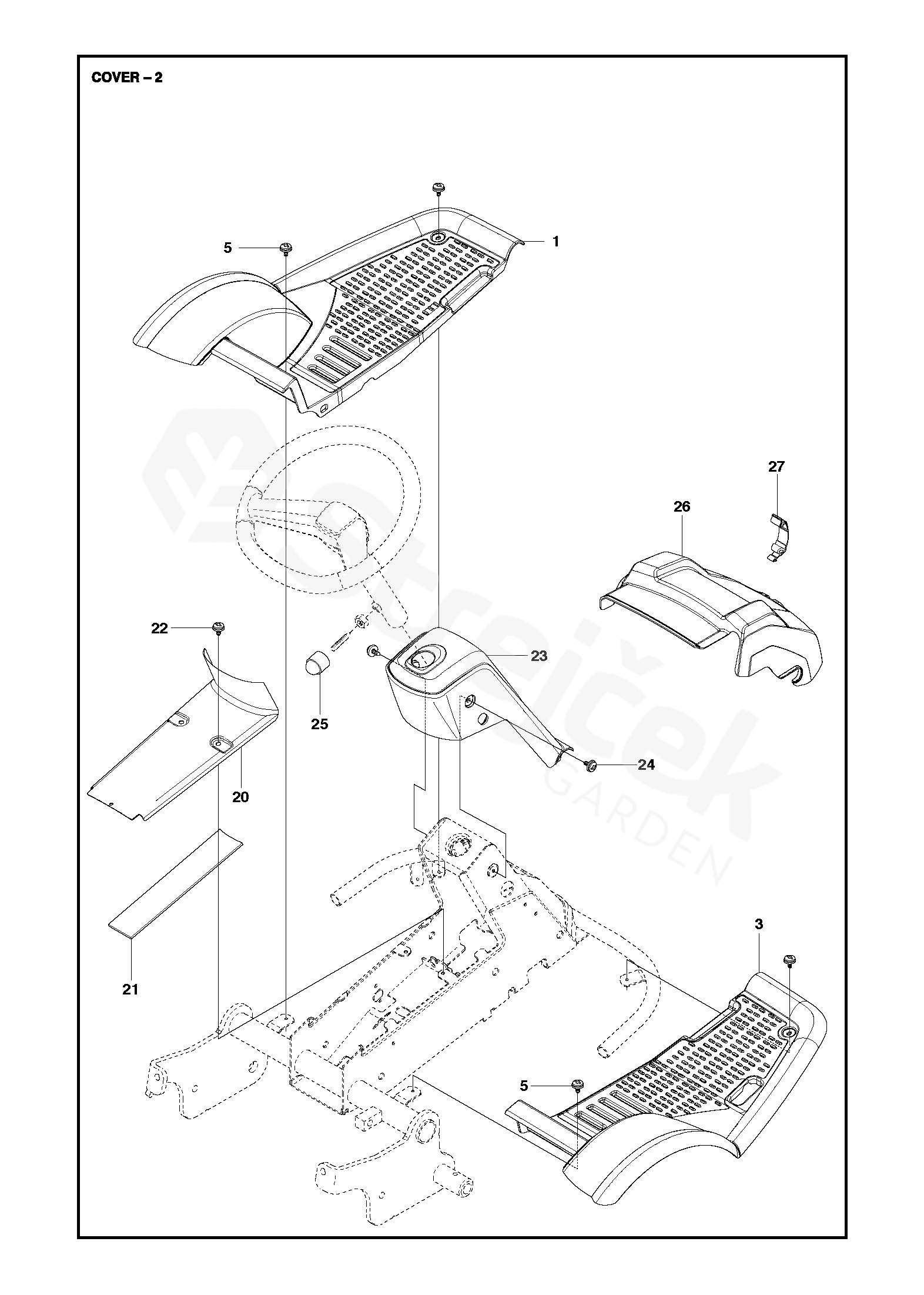 COVER – 2

5
1
27
26
22
23
25
24
20
21
3
5

Strejček GARDEN