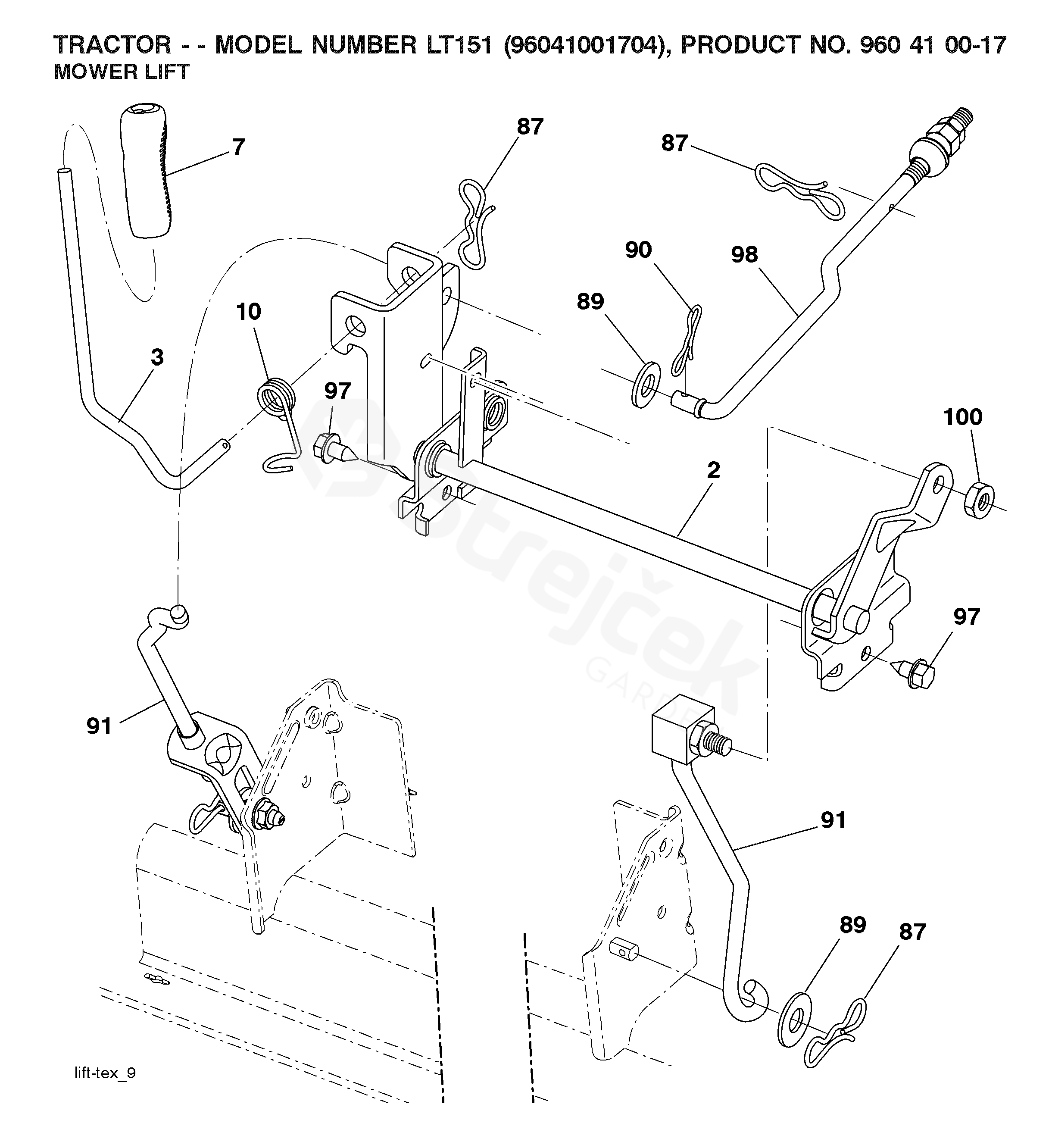 TRACTOR - - MODEL NUMBER LT151 (96041001704), PRODUCT NO. 960 41 00-17
MOWER LIFT

7
87
87
90
98
89
10
3
97
100
2
97
91
91
89
87

strejček GARDEN

lift-tex_9