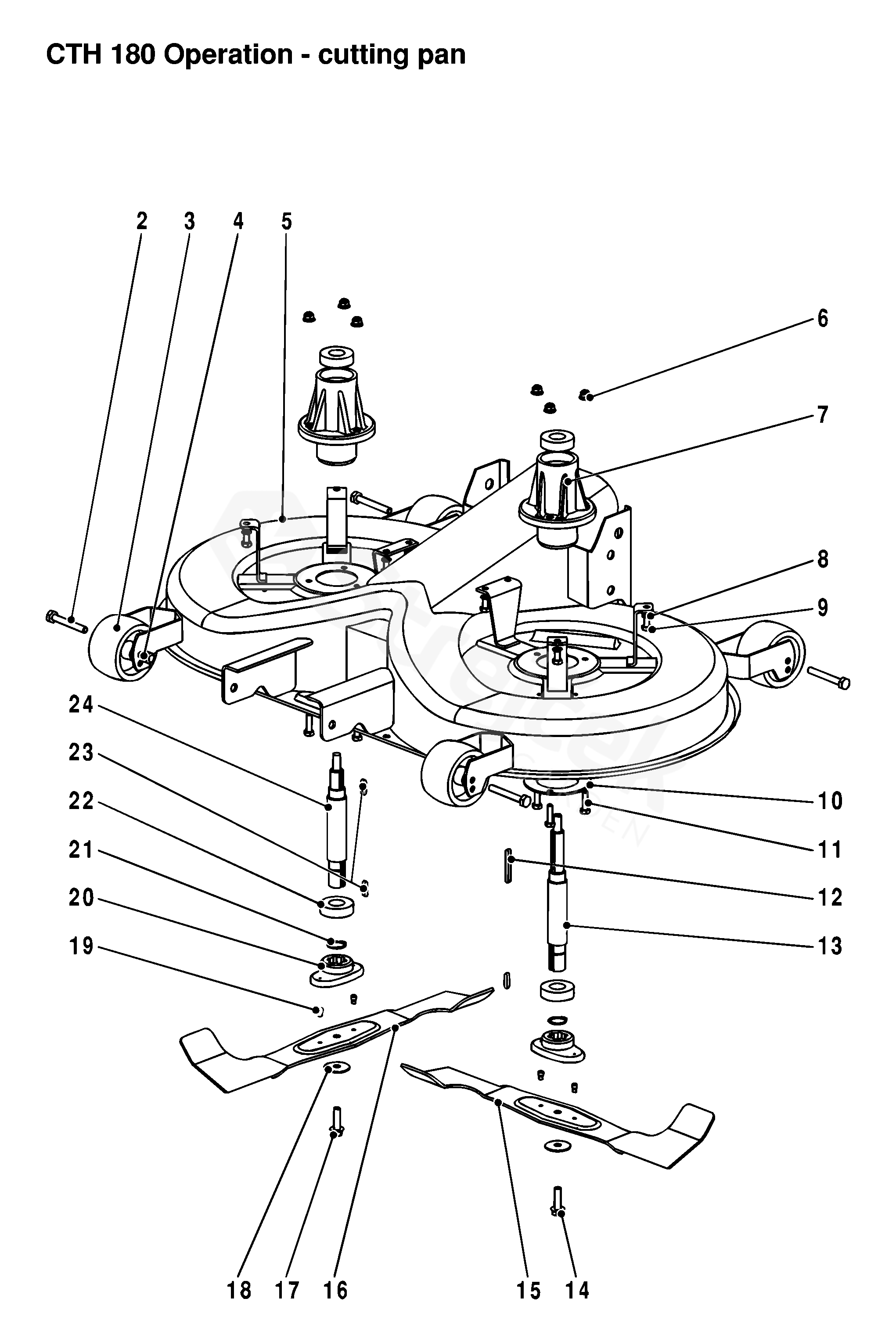 CTH 180 Operation - cutting pan

2 3 4 5

6

7

8

9

24

23

22

21

20

19

10

11

12

13

18 17 16 15 14