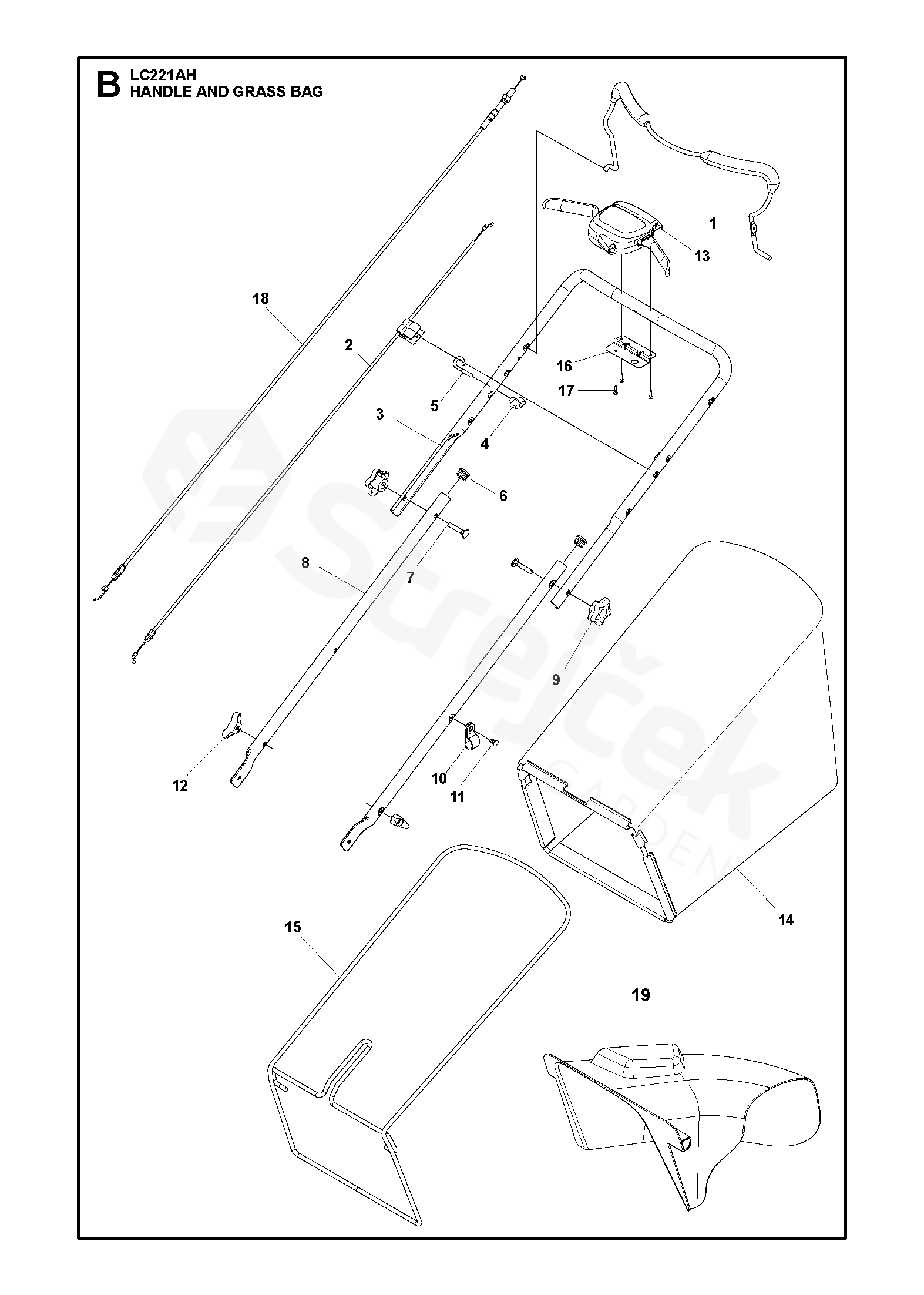 B LC221AH
HANDLE AND GRASS BAG

1
13
18
2
16
17
5
3
4
6
8
7
9
12
10
11
14
15
19

Strejček
GARDEN