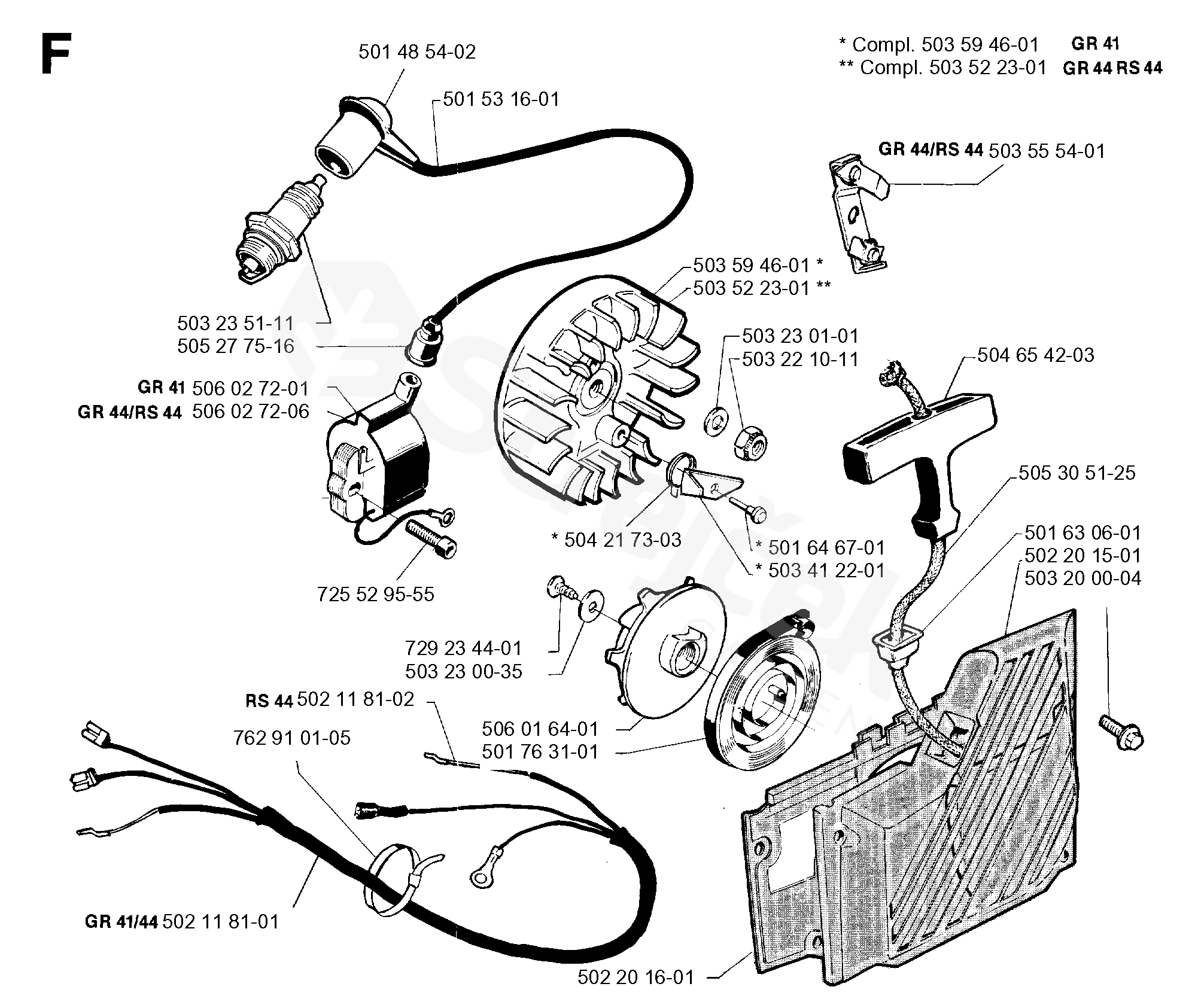 F

* Compl. 503 59 46-01 GR 41
** Compl. 503 52 23-01 GR 44 RS 44

501 48 54-02

501 53 16-01

GR 44/RS 44 503 55 54-01

503 59 46-01 *
503 52 23-01 **

503 23 51-11
505 27 75-16

503 23 01-01
503 22 10-11

504 65 42-03

GR 41 506 02 72-01
GR 44/RS 44 506 02 72-06

505 30 51-25

* 504 21 73-03

* 501 64 67-01
* 503 41 22-01

501 63 06-01
502 20 15-01
503 20 00-04

725 52 95-55

729 23 44-01
503 23 00-35

RS 44 502 11 81-02

762 91 01-05

506 01 64-01
501 76 31-01

GR 41/44 502 11 81-01

502 20 16-01