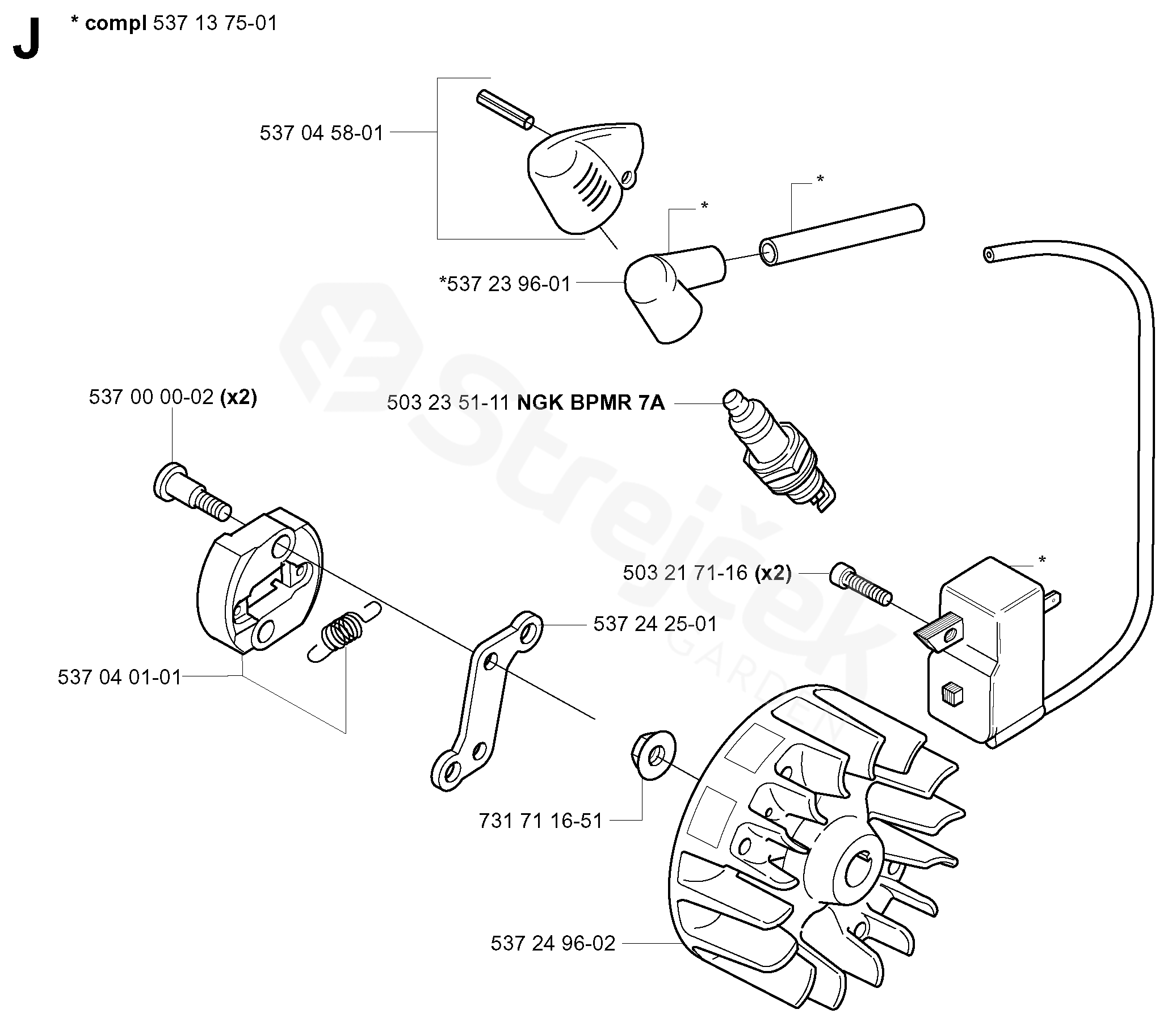 J * compl 537 13 75-01

537 04 58-01

*

*

*537 23 96-01

537 00 00-02 (x2)

503 23 51-11 NGK BPMR 7A

503 21 71-16 (x2)

*

537 24 25-01

537 04 01-01

731 71 16-51

537 24 96-02

Strejček GARDEN