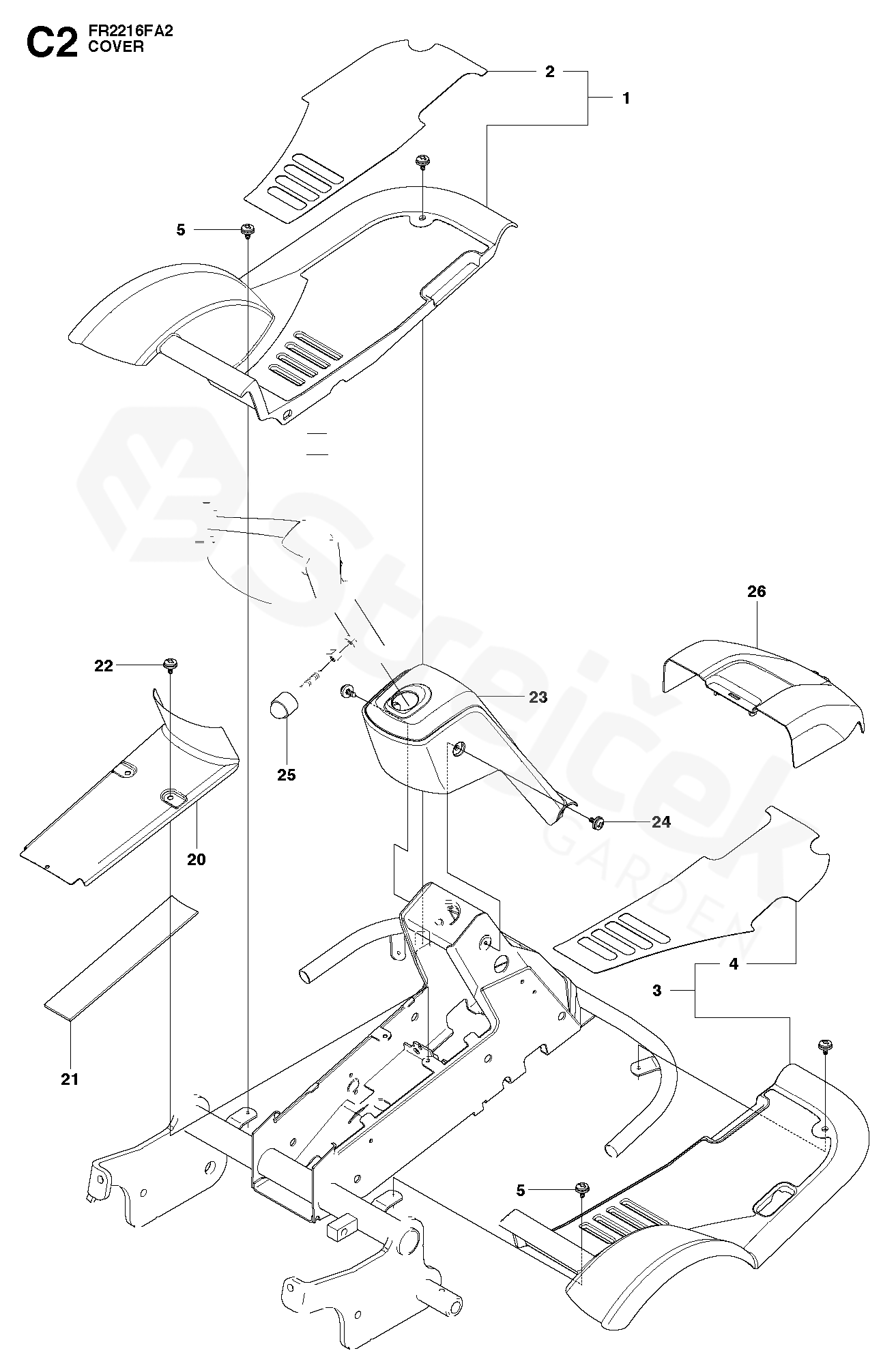 C2 FR2216FA2
COVER

2
1
5
26
22
23
25
24
20
4
3
21
5

Strejček GARDEN