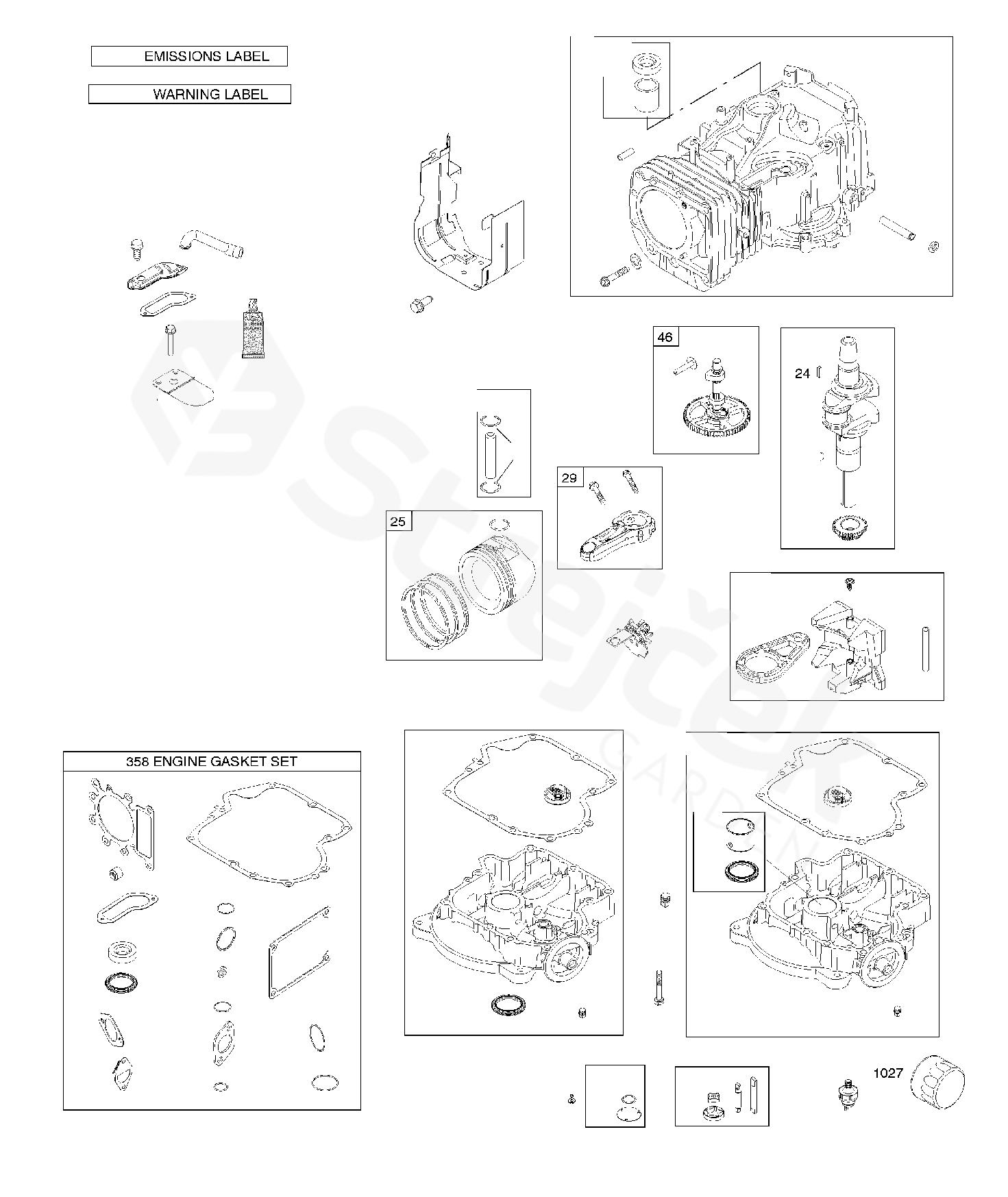 EMISSIONS LABEL

WARNING LABEL

46

24

29

25

358 ENGINE GASKET SET

1027

Stejcek
GARDEN