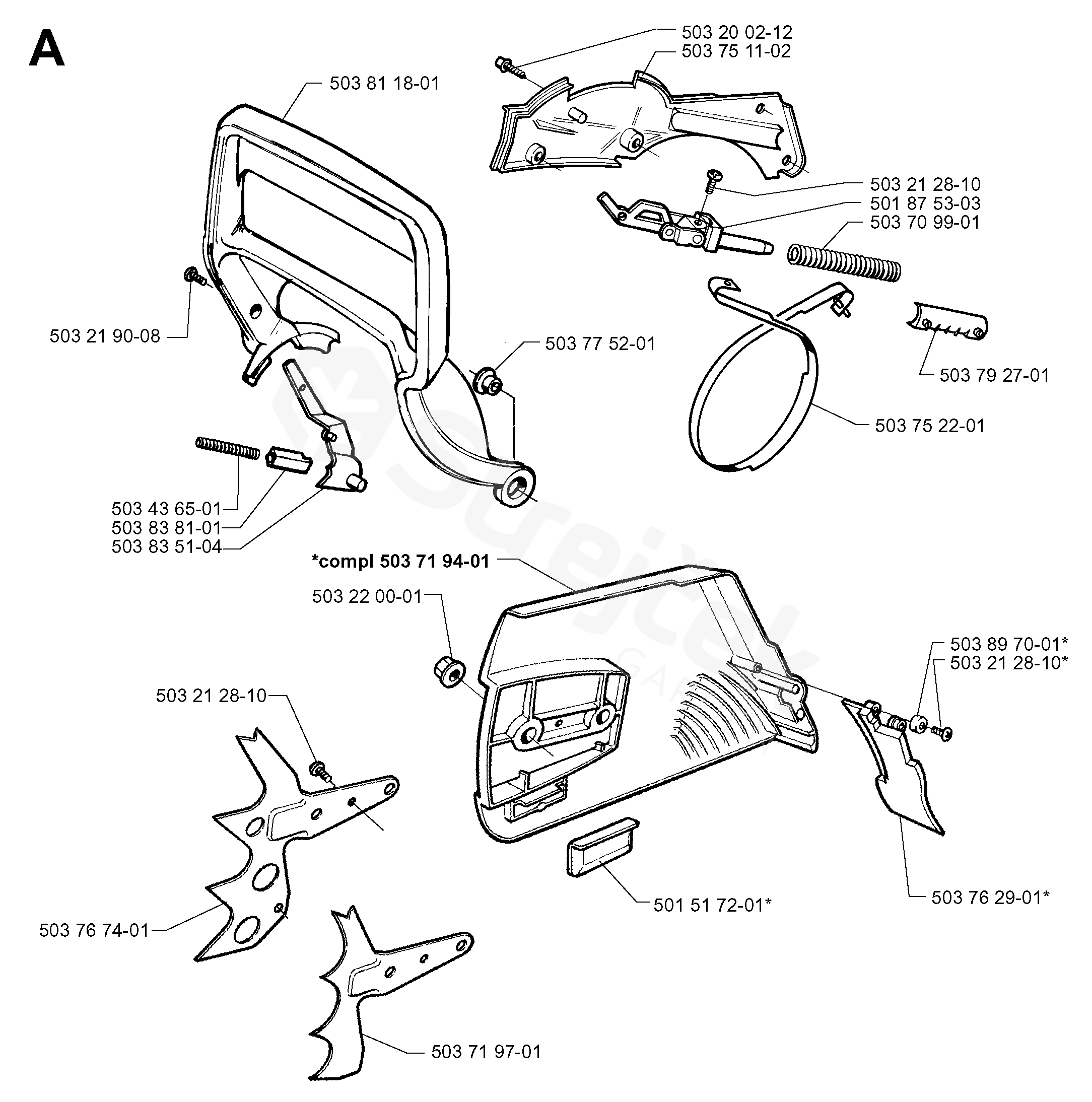 A

503 20 02-12
503 75 11-02
503 81 18-01
503 21 28-10
501 87 53-03
503 70 99-01
503 21 90-08
503 77 52-01
503 79 27-01
503 75 22-01
503 43 65-01
503 83 81-01
503 83 51-04
*compl 503 71 94-01
503 22 00-01
503 89 70-01*
503 21 28-10*
503 21 28-10
501 51 72-01*
503 76 29-01*
503 76 74-01
503 71 97-01