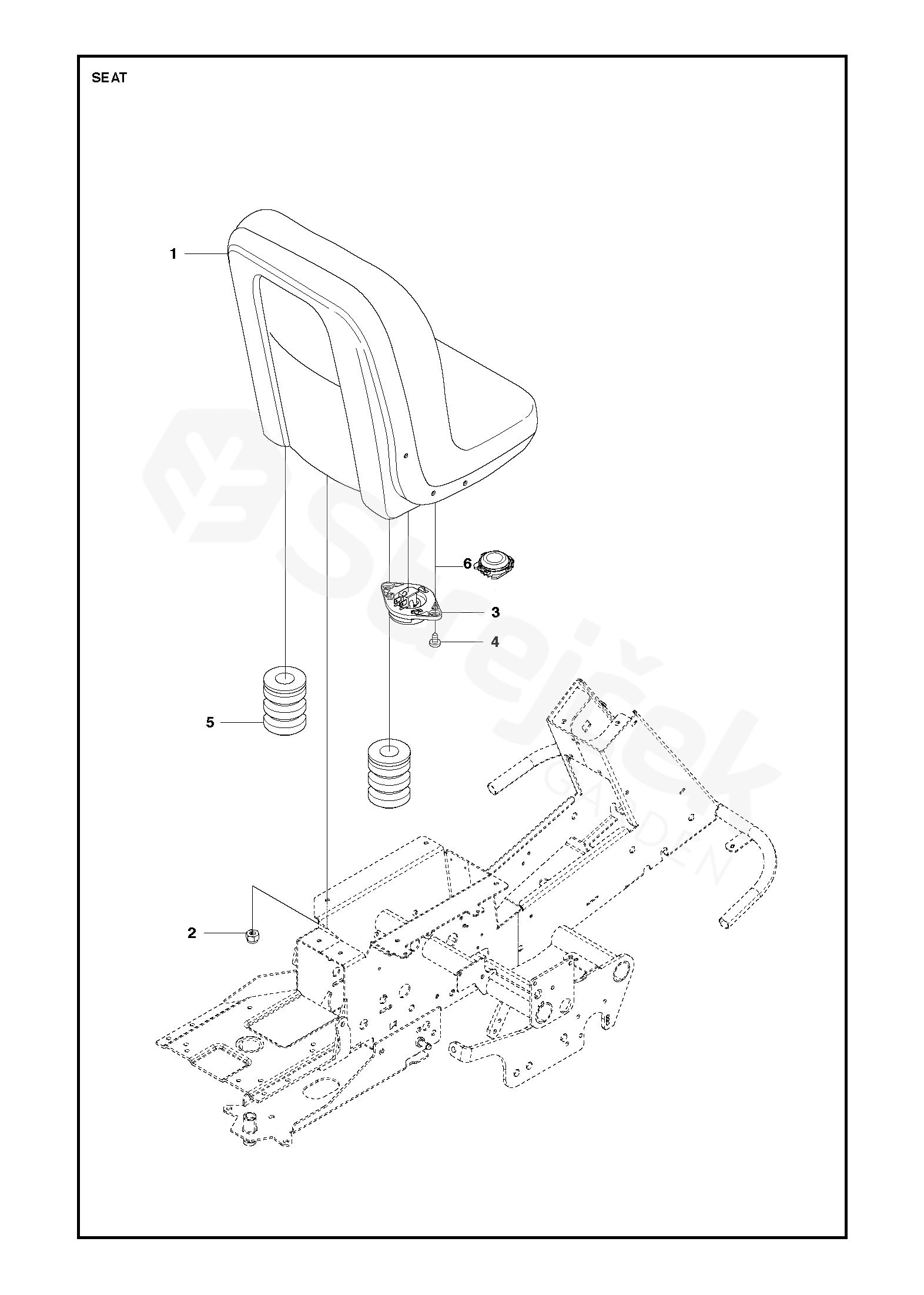 SEAT

1

6

3

4

5

2

Strejček
GARDEN