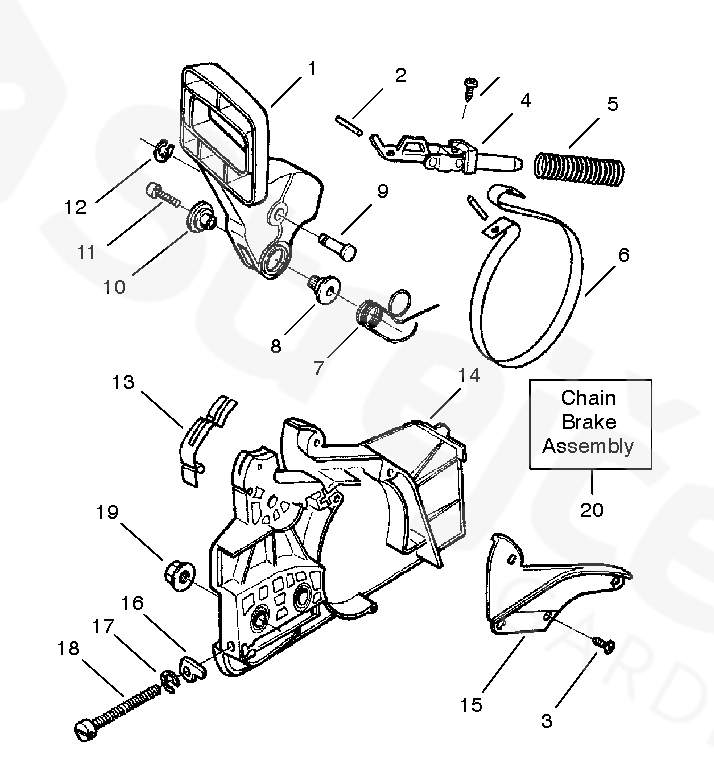 1
2
4
5
12
9
11
10
6
8
7
13
14
Chain Brake Assembly
20
19
16
17
18
15
3