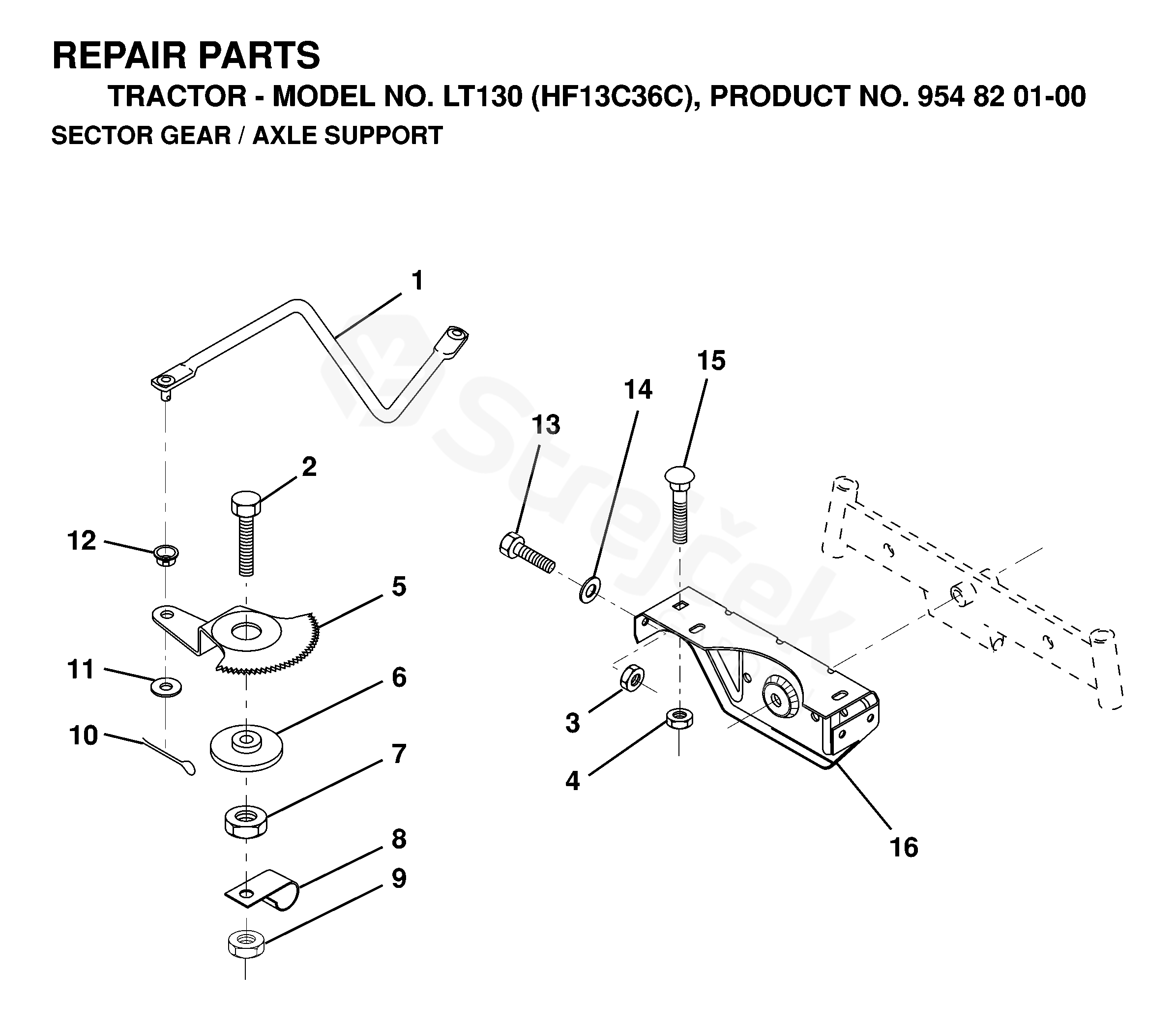 REPAIR PARTS
TRACTOR - MODEL NO. LT130 (HF13C36C), PRODUCT NO. 954 82 01-00
SECTOR GEAR / AXLE SUPPORT

1
15
14
13
2
12
5
11
6
10
7
8
9
3
4
16

Strejček