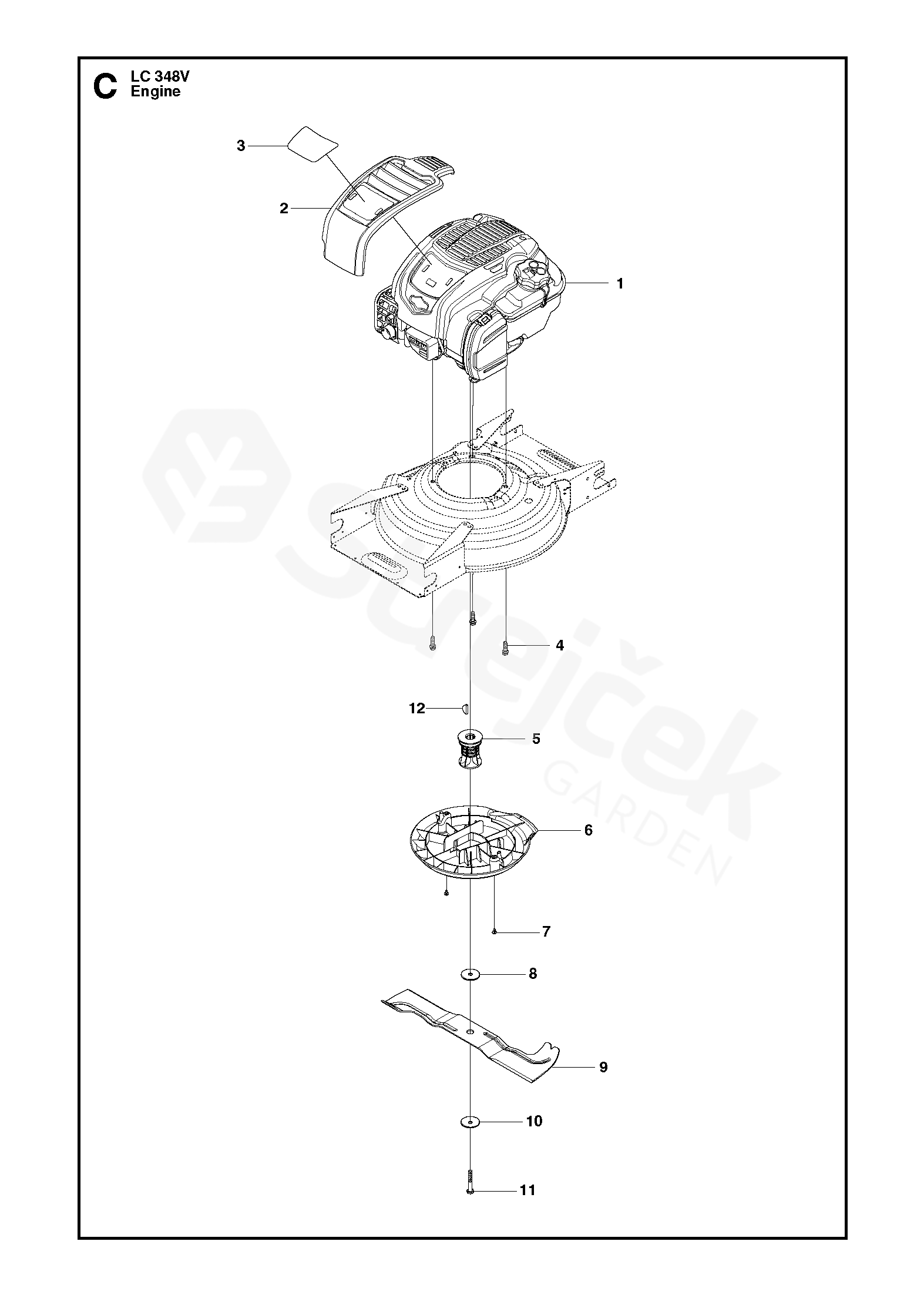 C LC 348V
Engine

3
2
1
4
12
5
6
7
8
9
10
11

Strejček
GARDEN