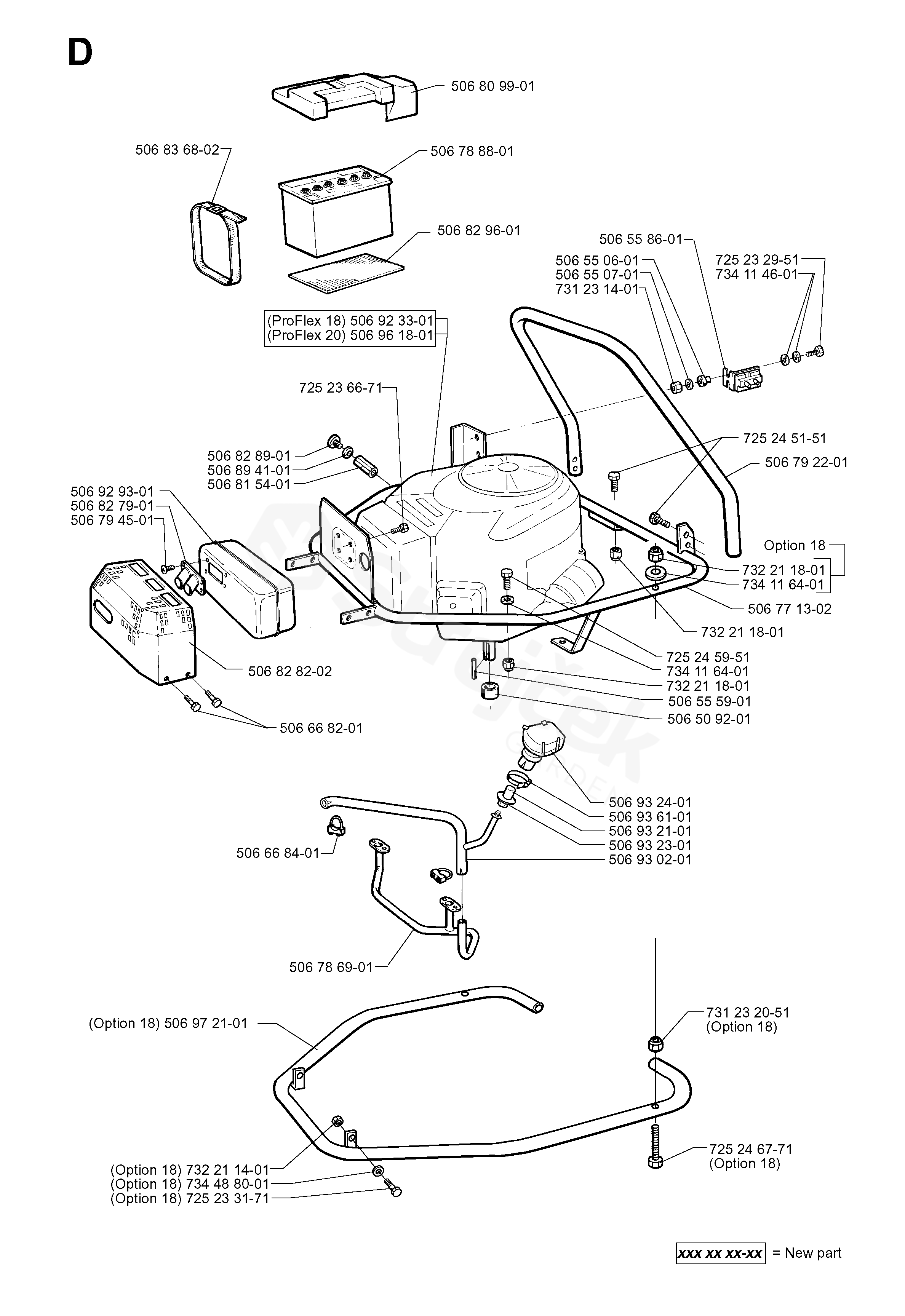 D

506 80 99-01

506 83 68-02

506 78 88-01

506 82 96-01

506 55 86-01

506 55 06-01
506 55 07-01
731 23 14-01

725 23 29-51
734 11 46-01

(ProFlex 18) 506 92 33-01
(ProFlex 20) 506 96 18-01

725 23 66-71

725 24 51-51

506 79 22-01

506 82 89-01
506 89 41-01
506 81 54-01

506 92 93-01
506 82 79-01
506 79 45-01

Option 18

732 21 18-01
734 11 64-01

506 77 13-02

732 21 18-01

725 24 59-51
734 11 64-01
732 21 18-01
506 55 59-01
506 50 92-01

506 82 82-02

506 66 82-01

506 93 24-01
506 93 61-01
506 93 21-01
506 93 23-01
506 93 02-01

506 66 84-01

506 78 69-01

(Option 18) 506 97 21-01

731 23 20-51
(Option 18)

725 24 67-71
(Option 18)

(Option 18) 732 21 14-01
(Option 18) 734 48 80-01
(Option 18) 725 23 31-71

xxx xx xx-xx = New part