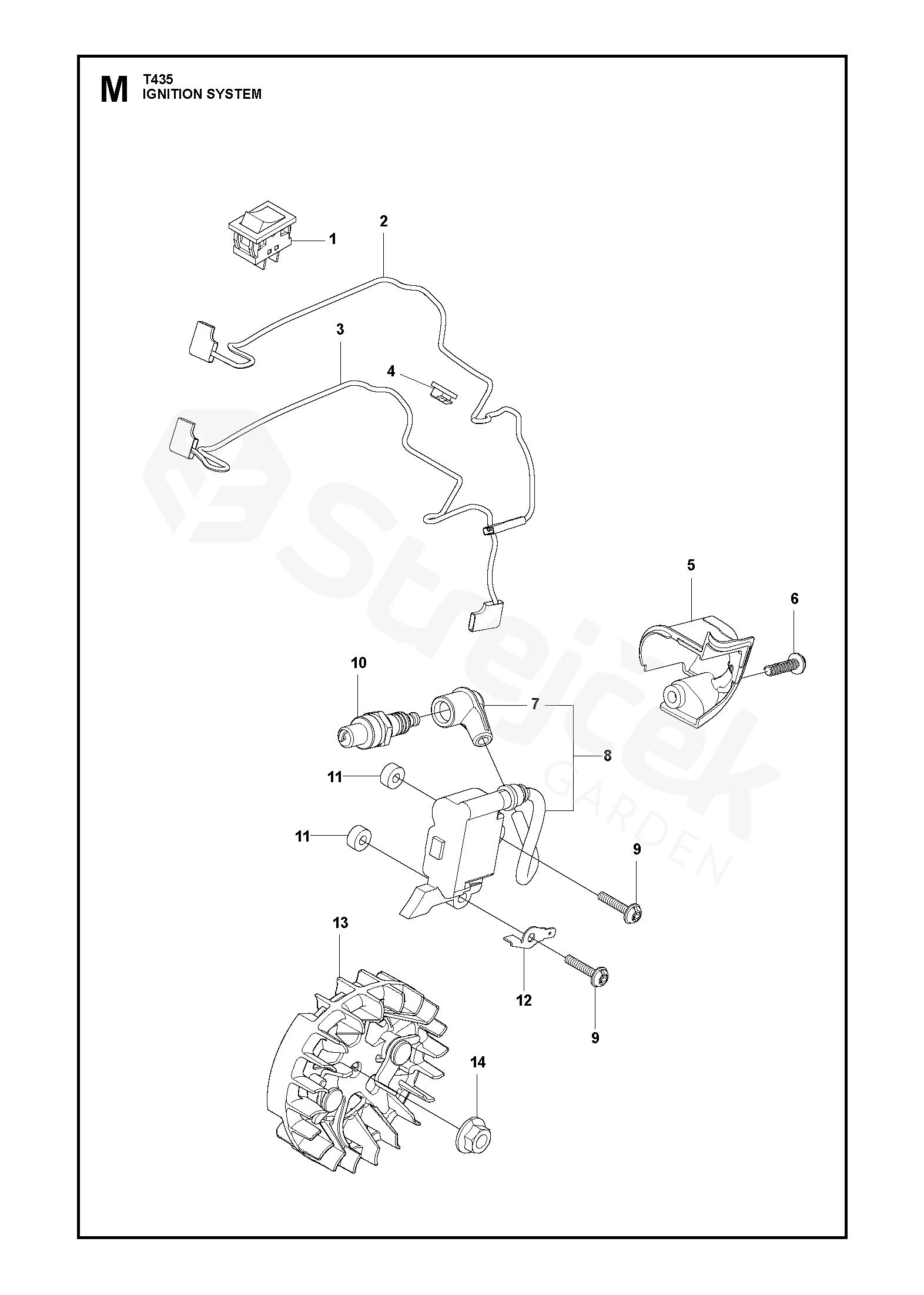 M T435
IGNITION SYSTEM

1
2
3
4
5
6
10
7
8
11
11
9
13
12
9
14

Strejček
GARDEN