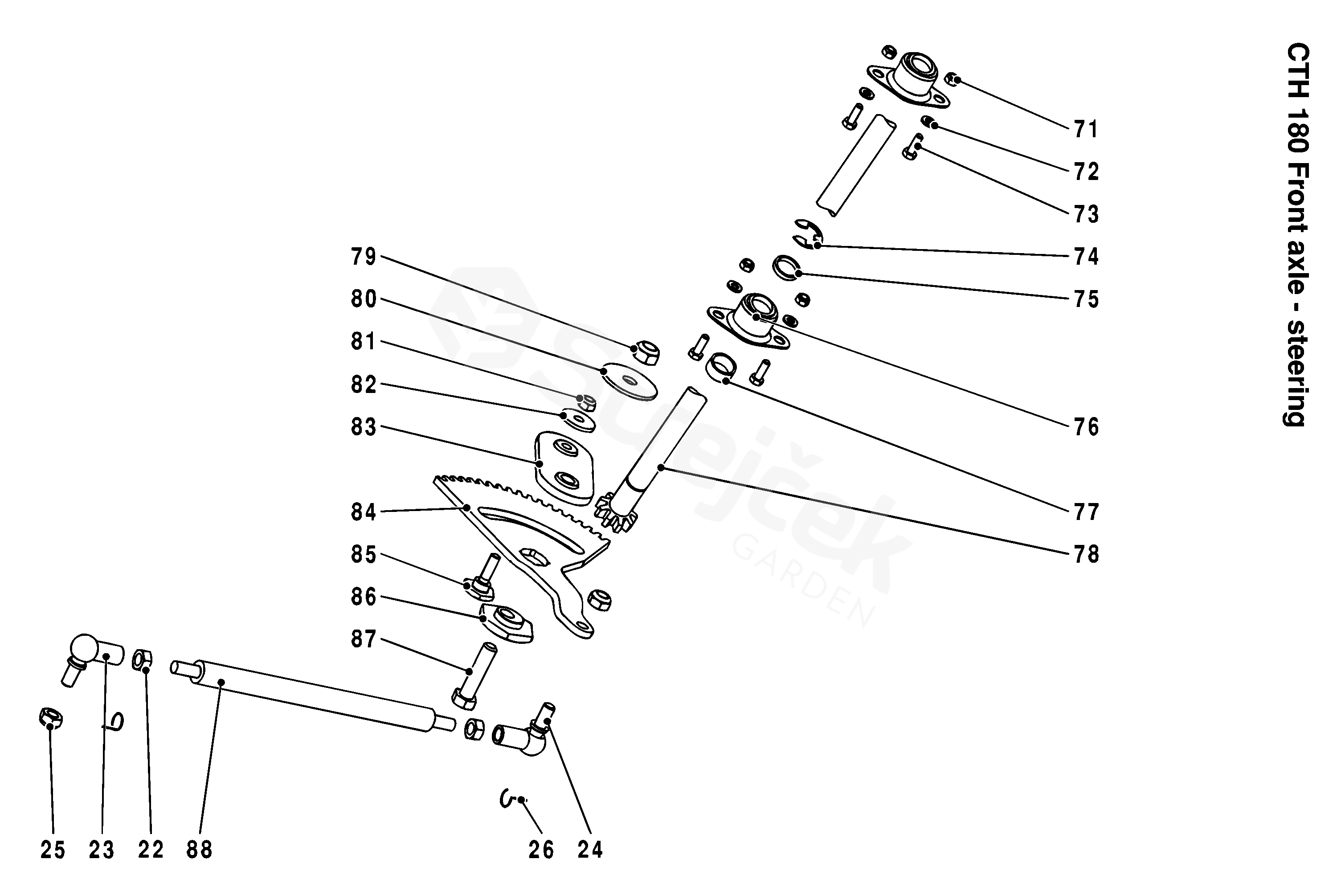 CTH 180 Front axle - steering

71
72
73
74
75
76
77
78

79
80
81
82
83
84
85
86
87

25 23 22 88 26 24

Svejček GARDEN