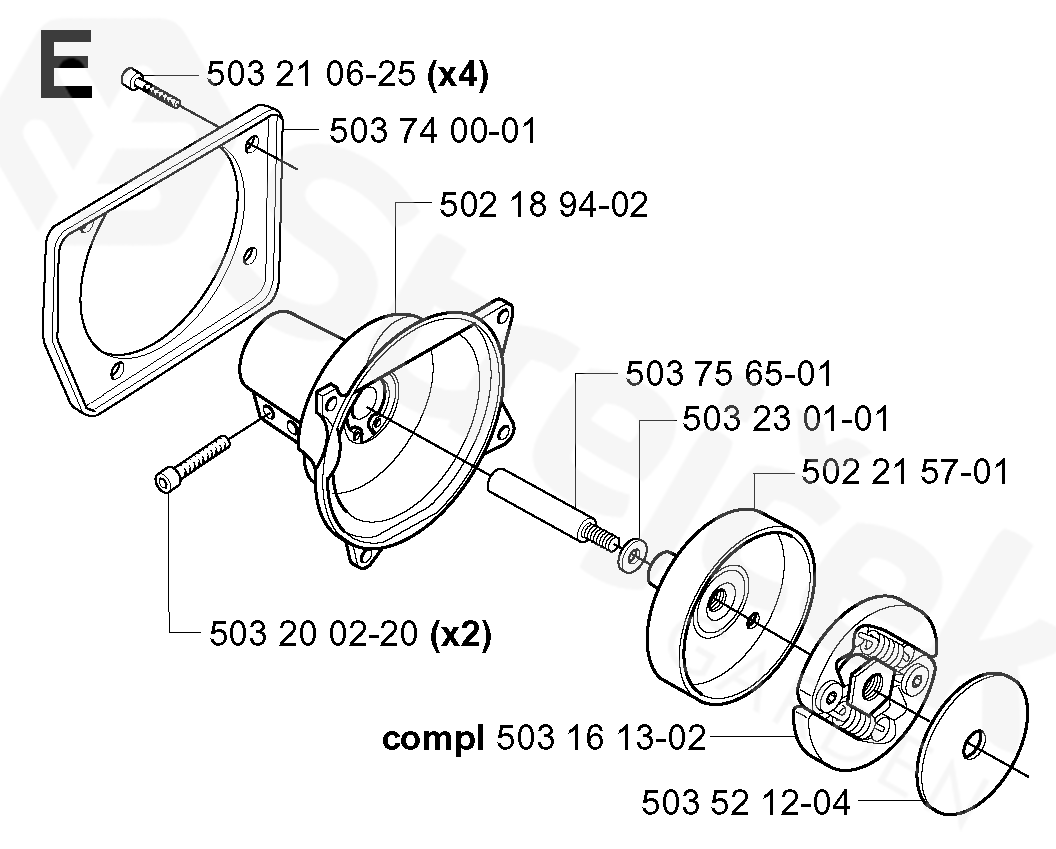 E

503 21 06-25 (x4)

503 74 00-01

502 18 94-02

503 75 65-01

503 23 01-01

502 21 57-01

503 20 02-20 (x2)

compl 503 16 13-02

503 52 12-04