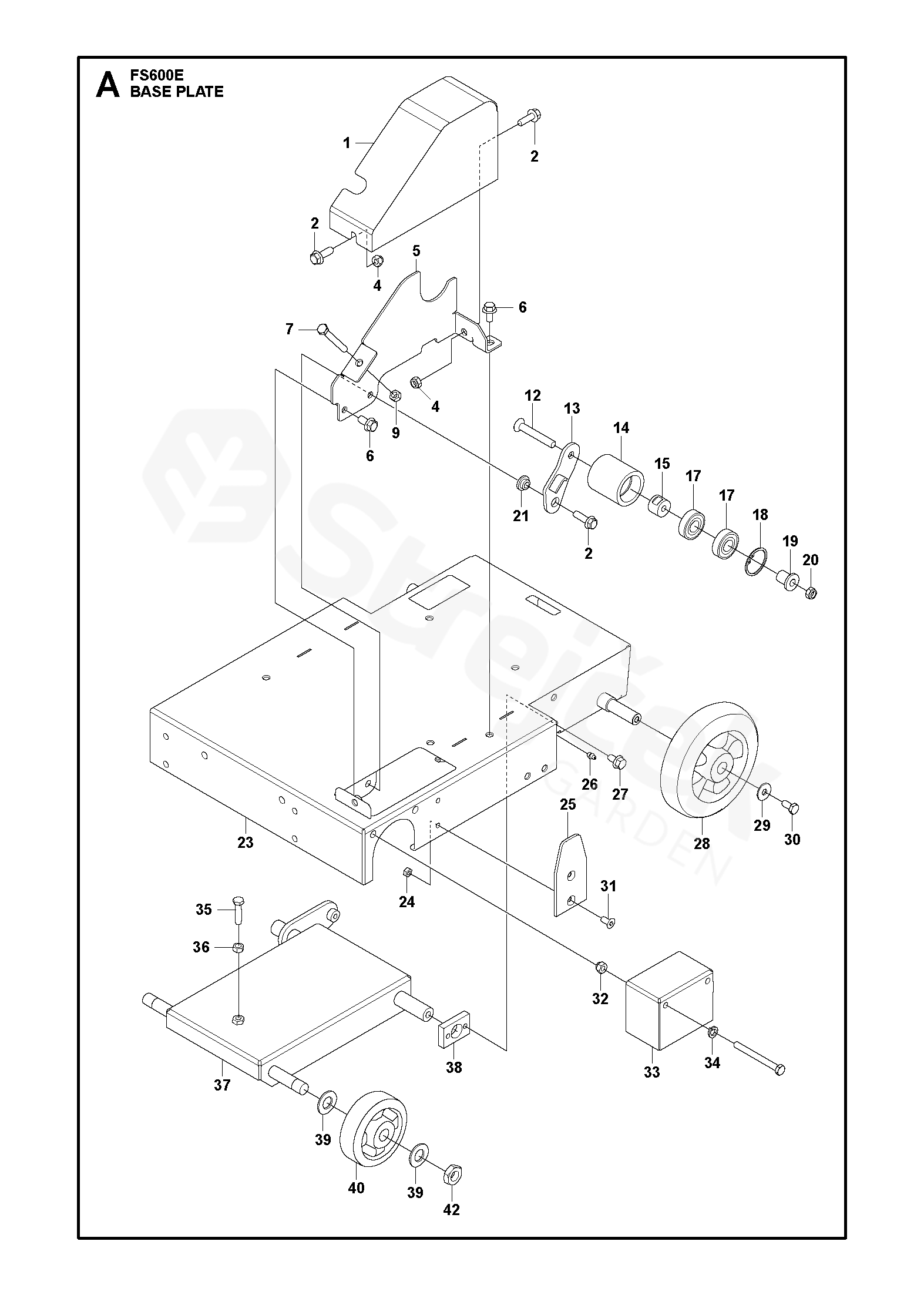 A FS600E
BASE PLATE

1
2
2
4
5
6
7
4
9
6
12
13
14
15
17
17
18
19
20
21
2
23
24
25
26
27
28
29
30
31
32
33
34
35
36
37
38
39
40
39
42

Streitex
GARDEN