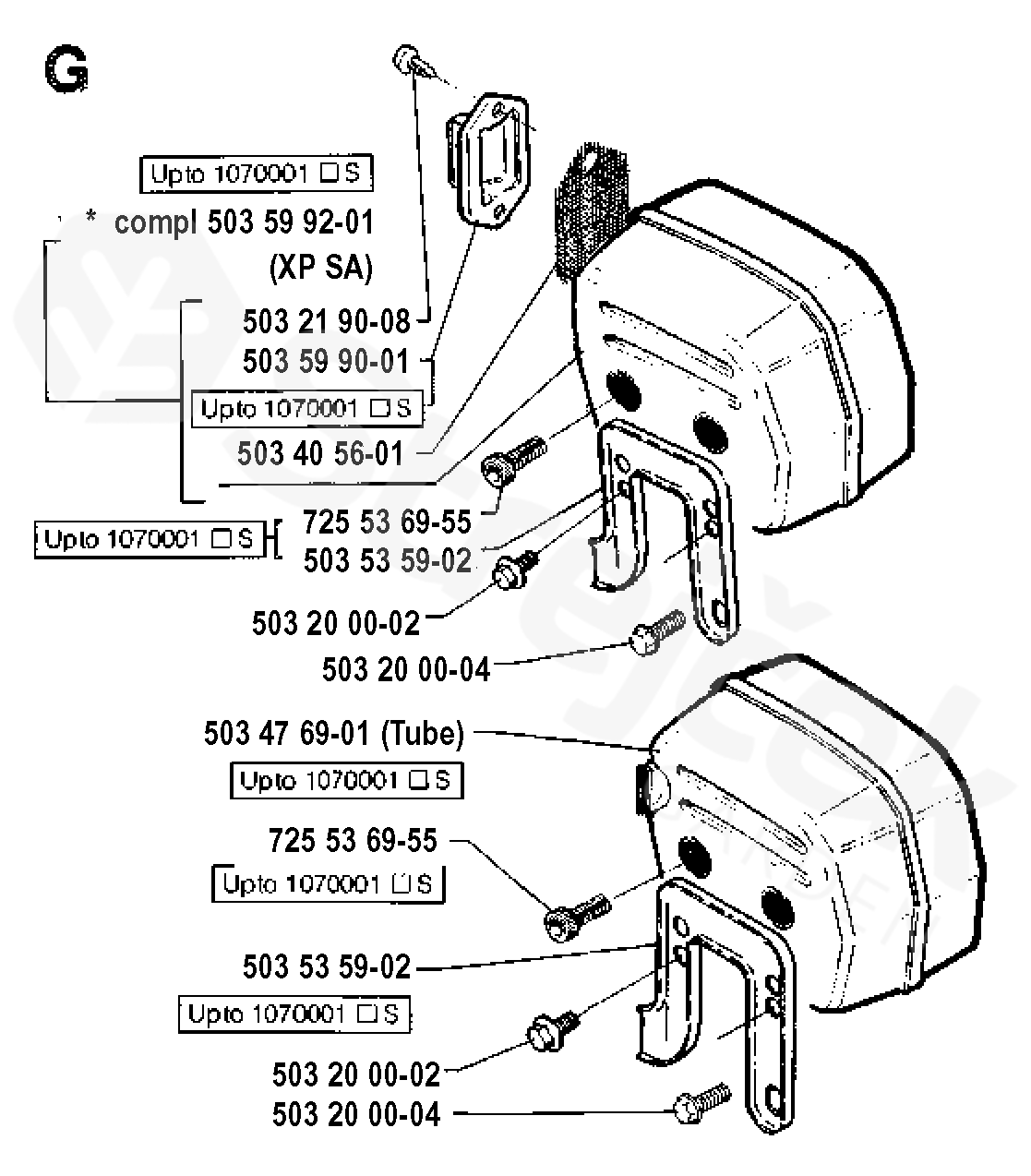 G

Upto 1070001 □S

* compl 503 59 92-01 (XP SA)

503 21 90-08
503 59 90-01

Upto 1070001 □S

503 40 56-01

Upto 1070001 □S

725 53 69-55
503 53 59-02

503 20 00-02
503 20 00-04

503 47 69-01 (Tube)

Upto 1070001 □S

725 53 69-55

Upto 1070001 □S

503 53 59-02

Upto 1070001 □S

503 20 00-02
503 20 00-04