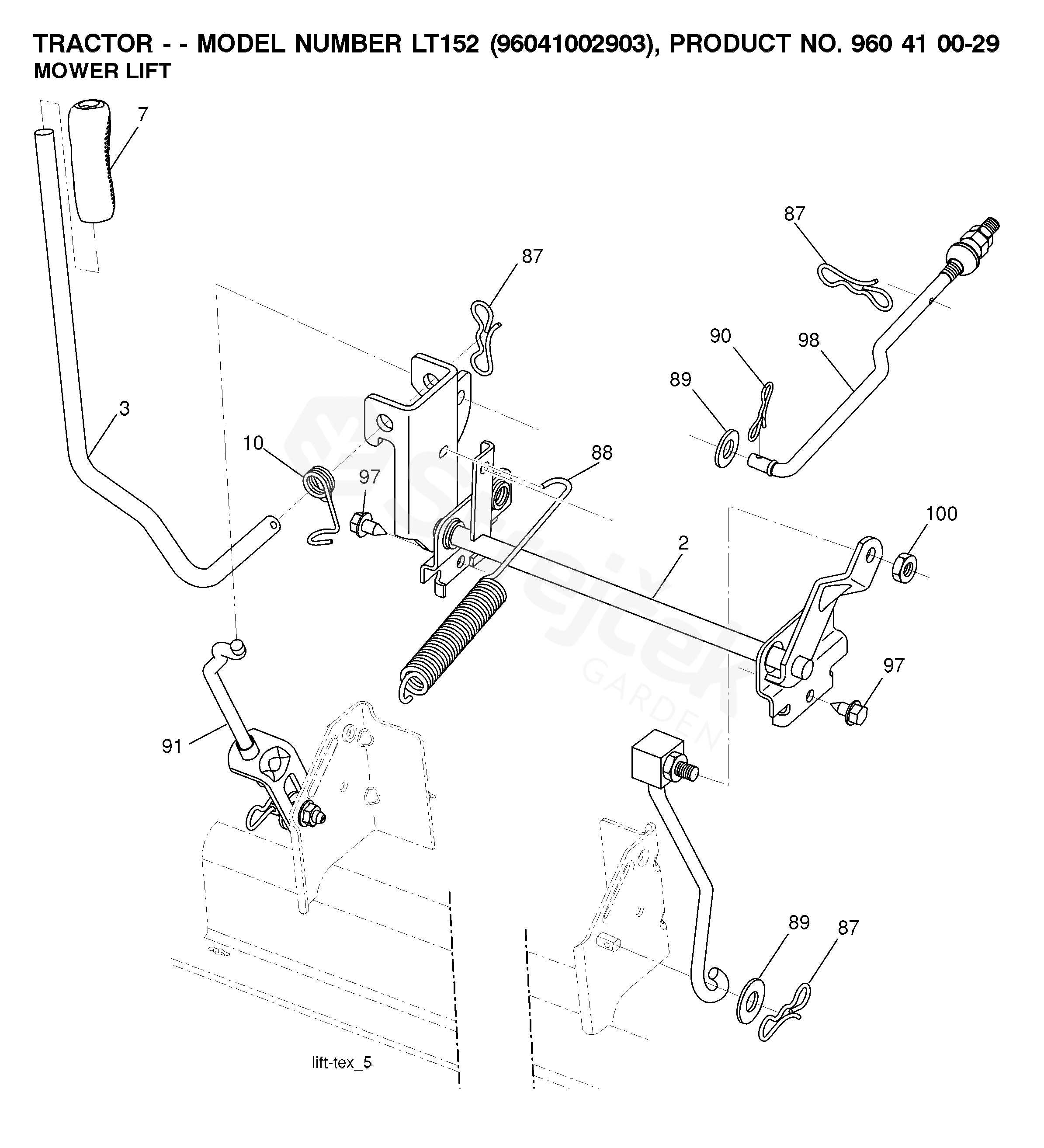 TRACTOR - - MODEL NUMBER LT152 (96041002903), PRODUCT NO. 960 41 00-29
MOWER LIFT

7

87

87

90

98

89

3

10

97

88

100

2

97

91

89

87

lift-tex_5

Stejtek GARDEN