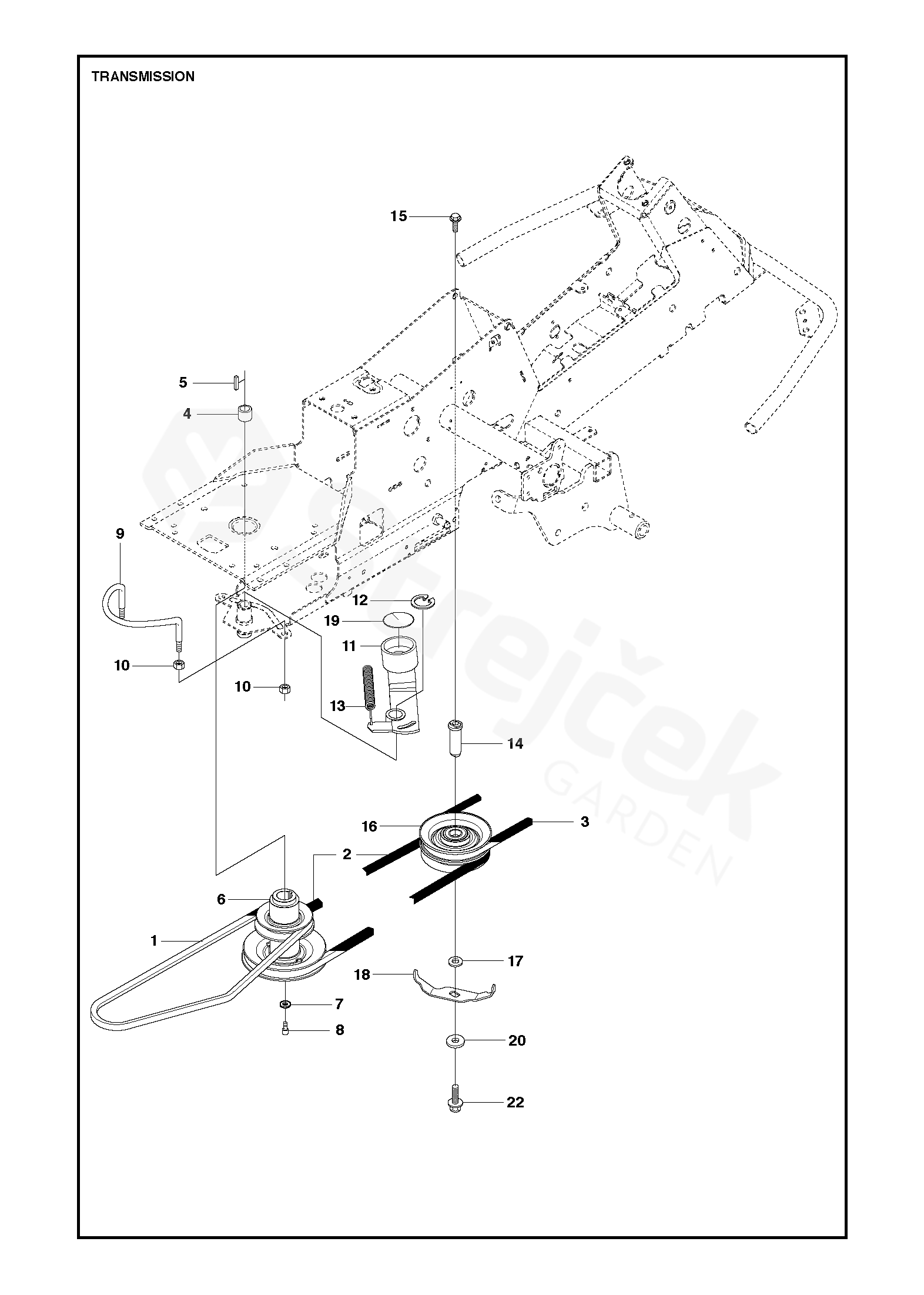 TRANSMISSION

15

5

4

9

12

19

11

10

10

13

14

16

3

2

6

1

17

18

7

8

20

22

strejček GARDEN