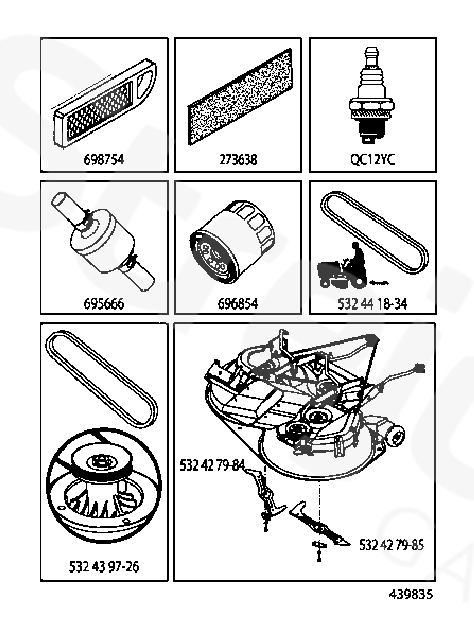 698754

273638

QC12YC

695666

696854

532 44 18-34

532 43 97-26

532 42 79-84

532 42 79-85

439835