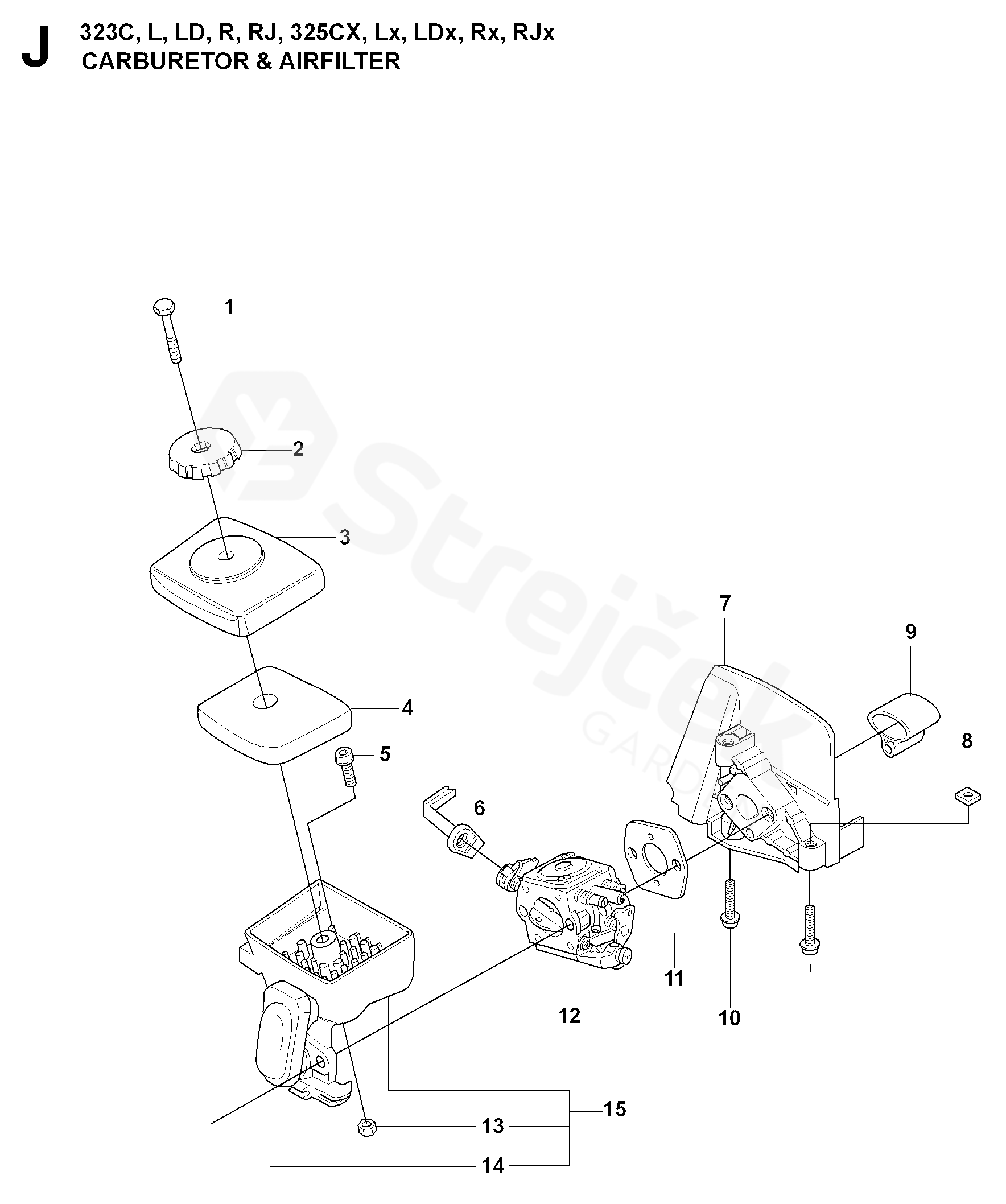 J 323C, L, LD, R, RJ, 325CX, Lx, LDx, Rx, RJx
CARBURETOR & AIRFILTER

1
2
3
4
5
6
7
9
8
11
12
10
15
13
14

Strejček GARDEN