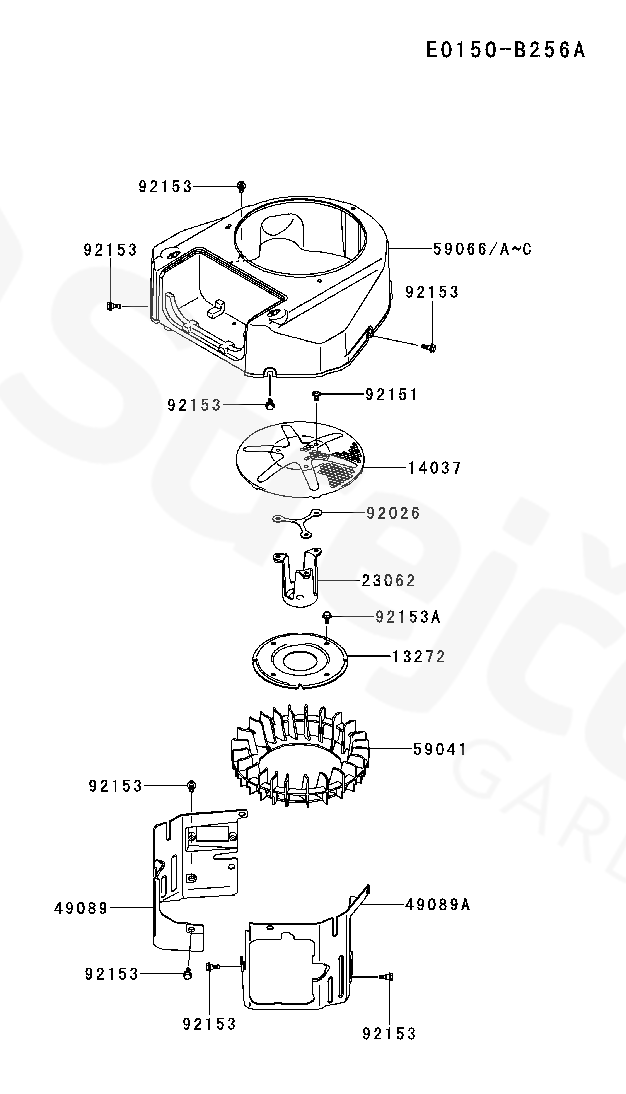 E0150-B256A

92153
92153
59066/A~C
92153
92153
92151
14037
92026
23062
92153A
13272
59041
92153
49089
49089A
92153
92153
92153