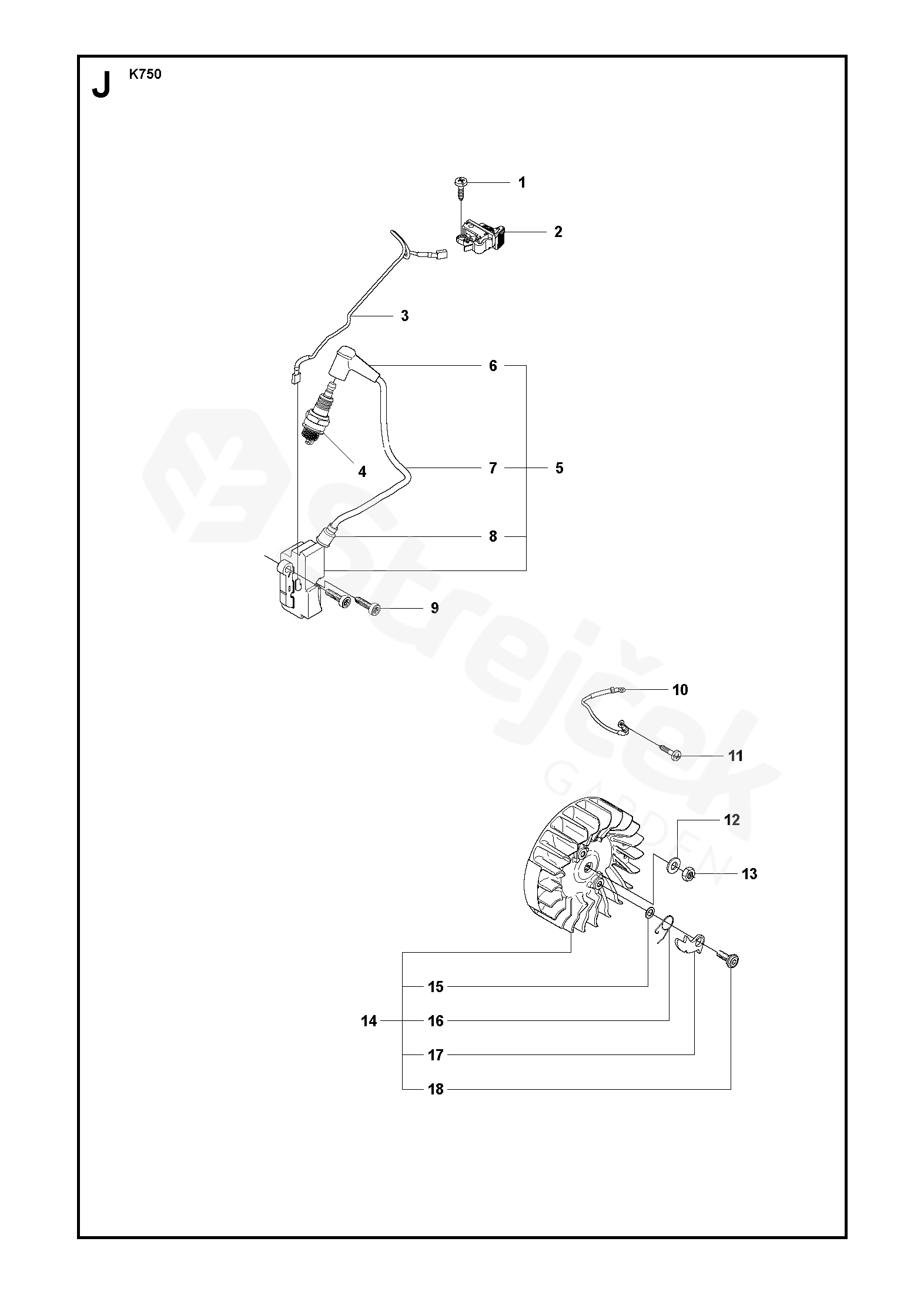 J K750

1
2
3
6
4
7
5
8
9
10
11
12
13
15
14
16
17
18

strejček
GARDEN