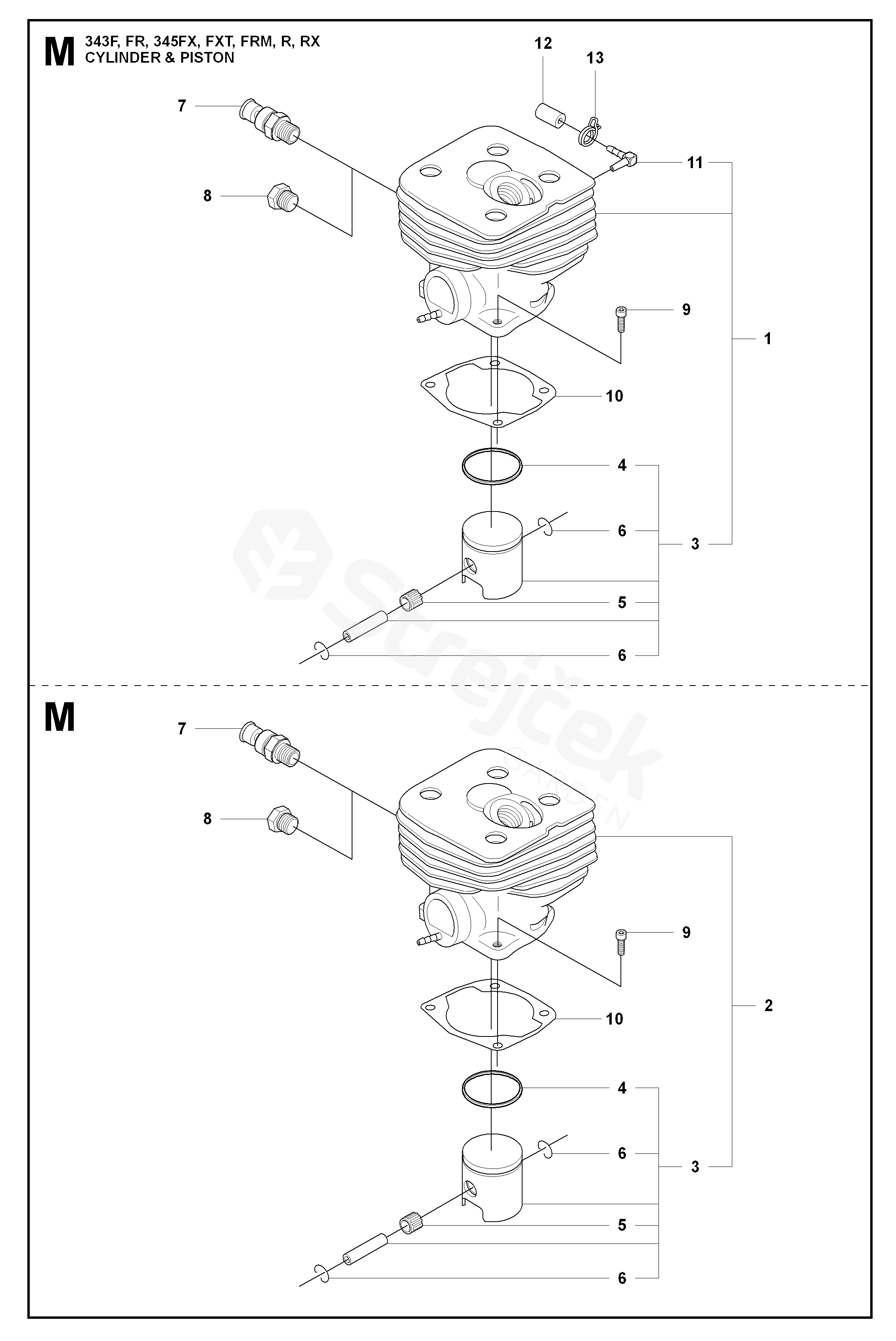 M 343F, FR, 345FX, FXT, FRM, R, RX
CYLINDER & PISTON

12
13
7
11
8
9
1
10
4
6
3
5
6

Strejcek GARDEN

M

7
8
9
2
10
4
6
3
5
6