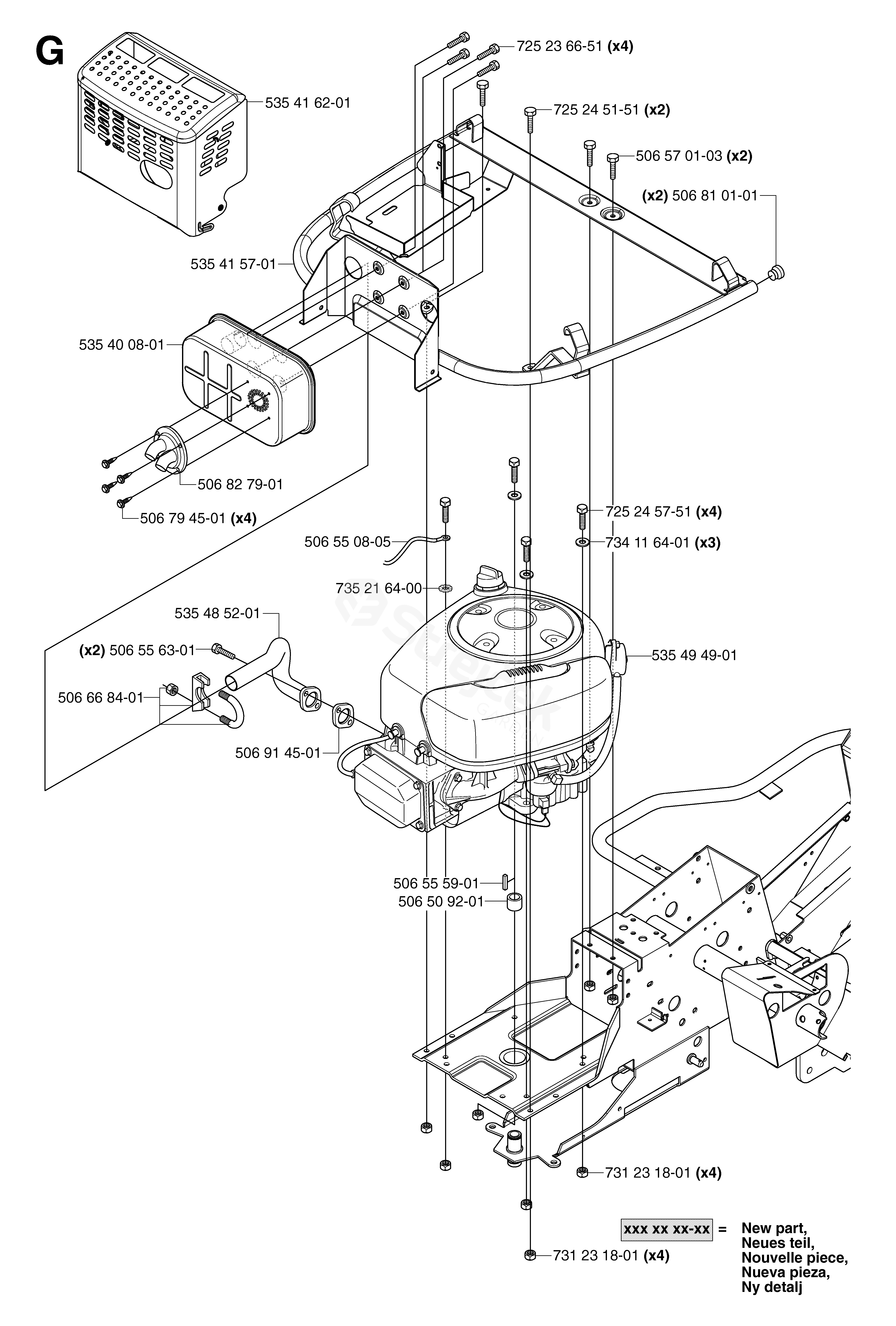 G

725 23 66-51 (x4)

535 41 62-01

725 24 51-51 (x2)

506 57 01-03 (x2)

(x2) 506 81 01-01

535 41 57-01

535 40 08-01

506 82 79-01

506 79 45-01 (x4)

725 24 57-51 (x4)

506 55 08-05

734 11 64-01 (x3)

735 21 64-00

535 48 52-01

(x2) 506 55 63-01

535 49 49-01

506 66 84-01

506 91 45-01

506 55 59-01

506 50 92-01

731 23 18-01 (x4)

xxx xx xx-xx = New part, Neues teil, Nouvelle piece, Nueva pieza, Ny detalj

731 23 18-01 (x4)