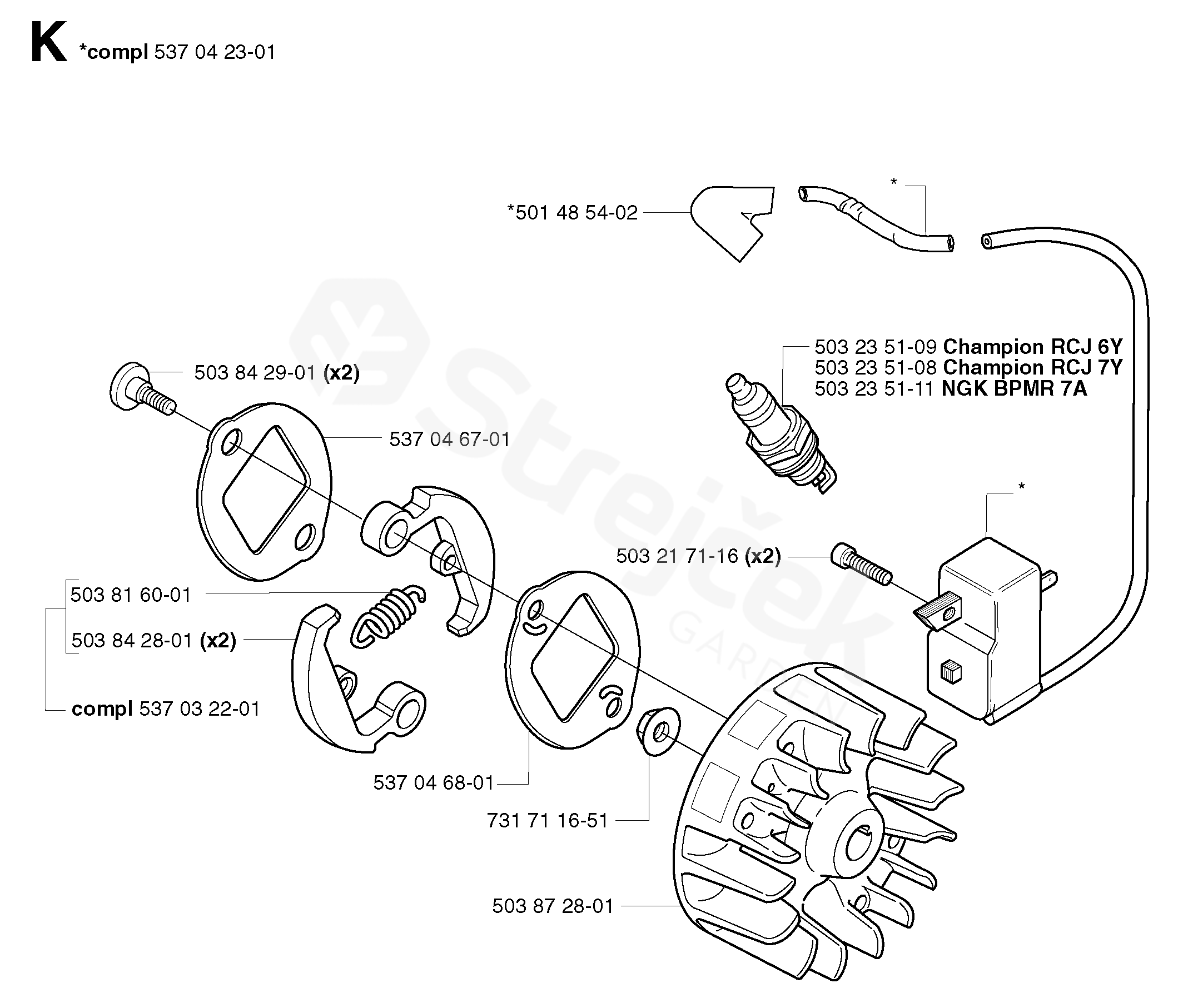 K *compl 537 04 23-01

*501 48 54-02

*

503 23 51-09 Champion RCJ 6Y
503 23 51-08 Champion RCJ 7Y
503 23 51-11 NGK BPMR 7A

503 84 29-01 (x2)

537 04 67-01

*

503 21 71-16 (x2)

503 81 60-01

503 84 28-01 (x2)

compl 537 03 22-01

537 04 68-01

731 71 16-51

503 87 28-01

Strejček GARDEN