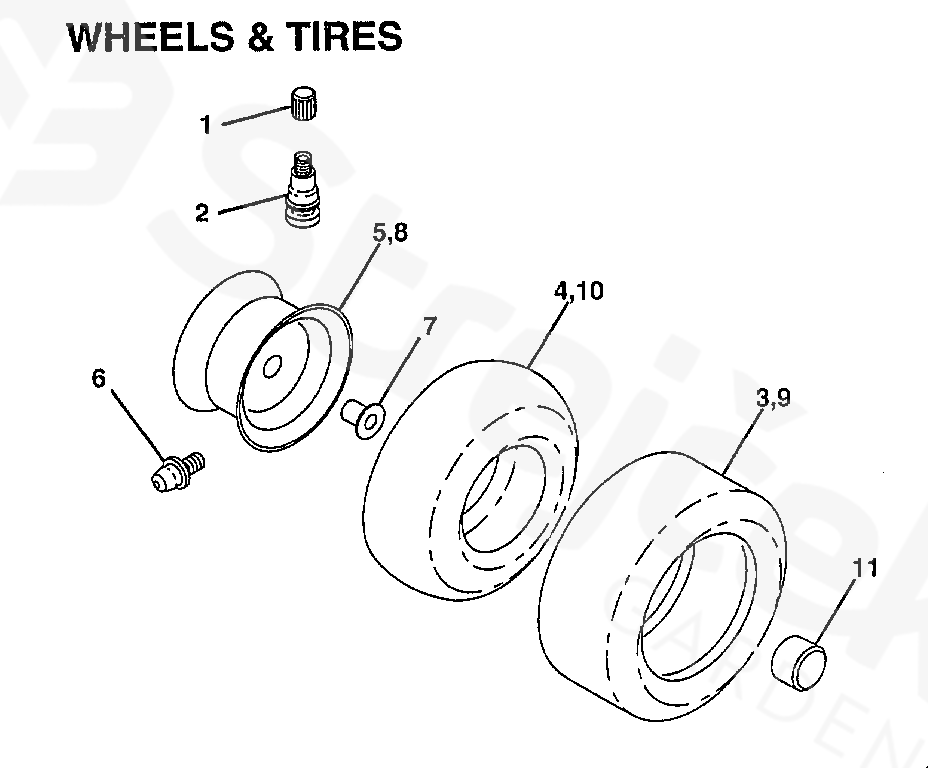 WHEELS & TIRES

1

2

5,8

4,10

7

6

3,9

11